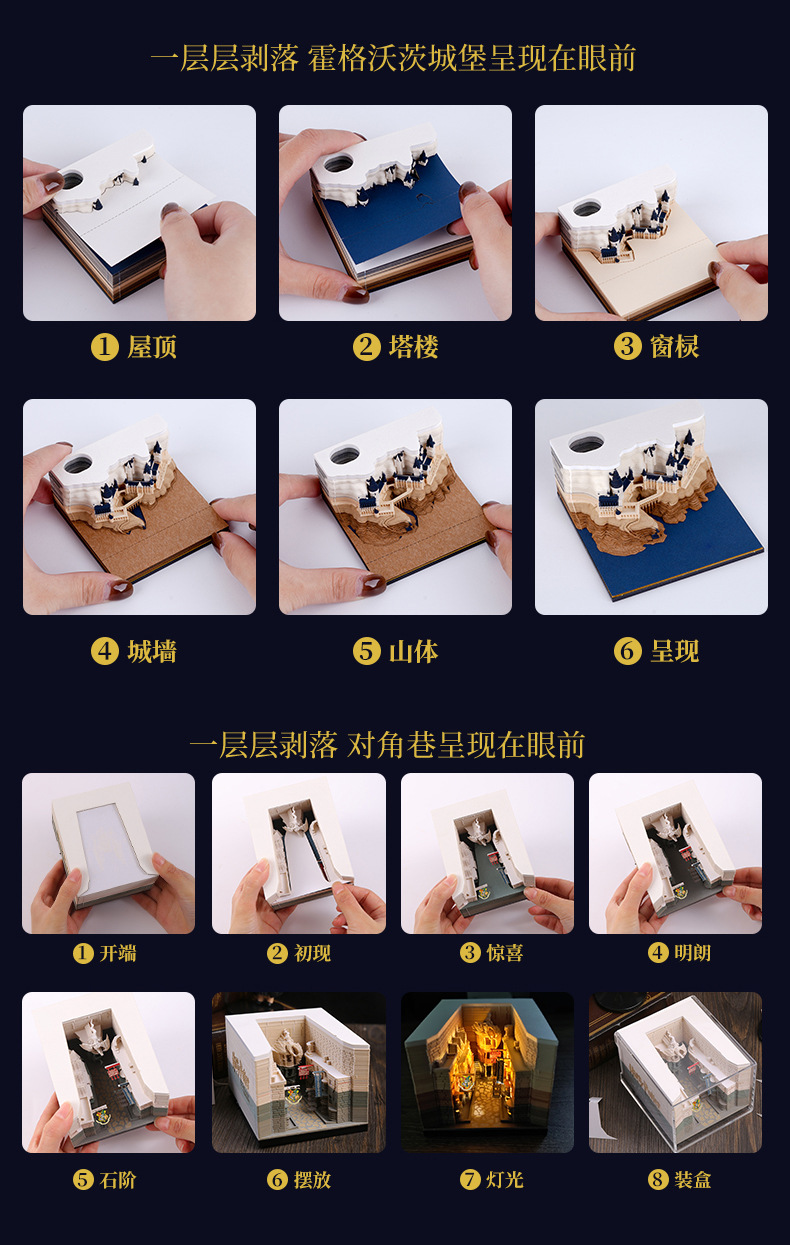 一层层剥落 霍格沃茨城堡呈现在眼前

1 屋顶

2 塔楼

3 窗棂

4 城墙

5 山体

6 呈现

一层层剥落 对角巷呈现在眼前

1 开端

2 初现

3 惊喜

4 明朗

5 石阶

6 摆放

7 灯光

8 装盒