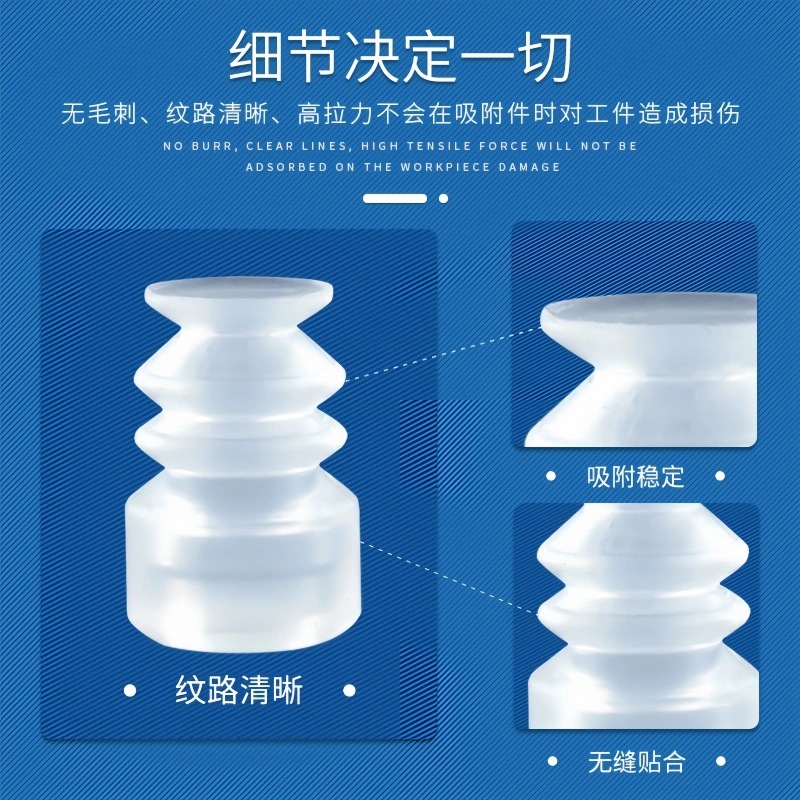 细节决定一切

无毛刺、纹路清晰、高拉力不会在吸附件时对工件造成损伤

NO BURR, CLEAR LINES, HIGH TENSILE FORCE WILL NOT BE ADSORBED ON THE WORKPIECE DAMAGE

纹路清晰

吸附稳定

无缝贴合