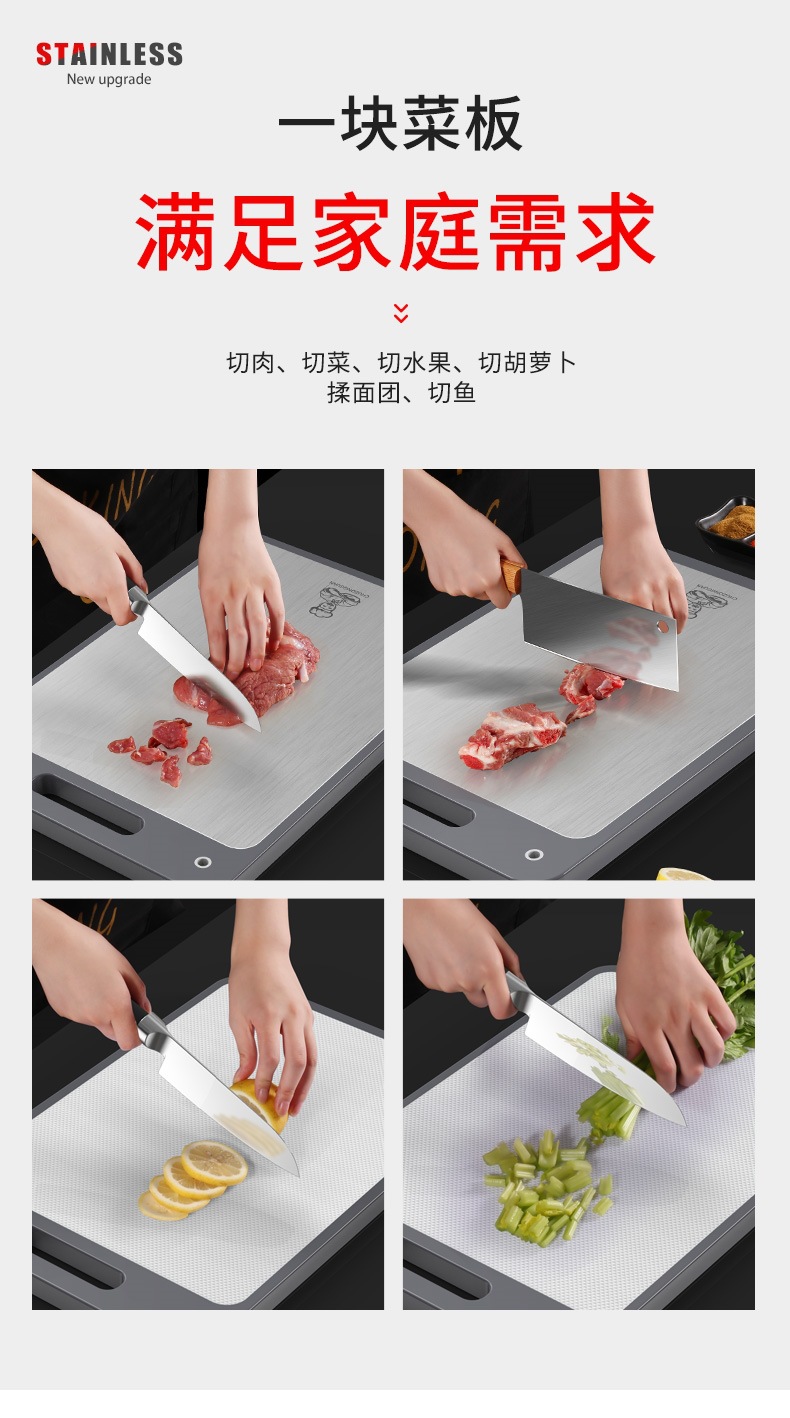 STAINLESS
New upgrade

一块菜板

满足家庭需求

切肉、切菜、切水果、切胡萝卜
揉面团、切鱼