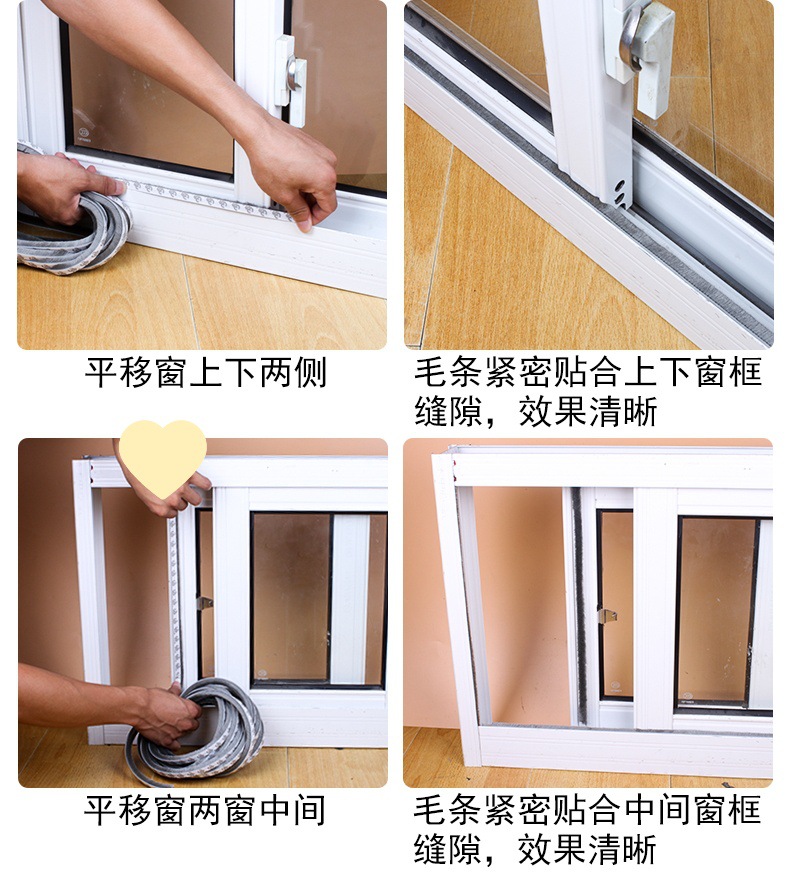 平移窗上下两侧

毛条紧密贴合上下窗框缝隙，效果清晰

平移窗两窗中间

毛条紧密贴合中间窗框缝隙，效果清晰