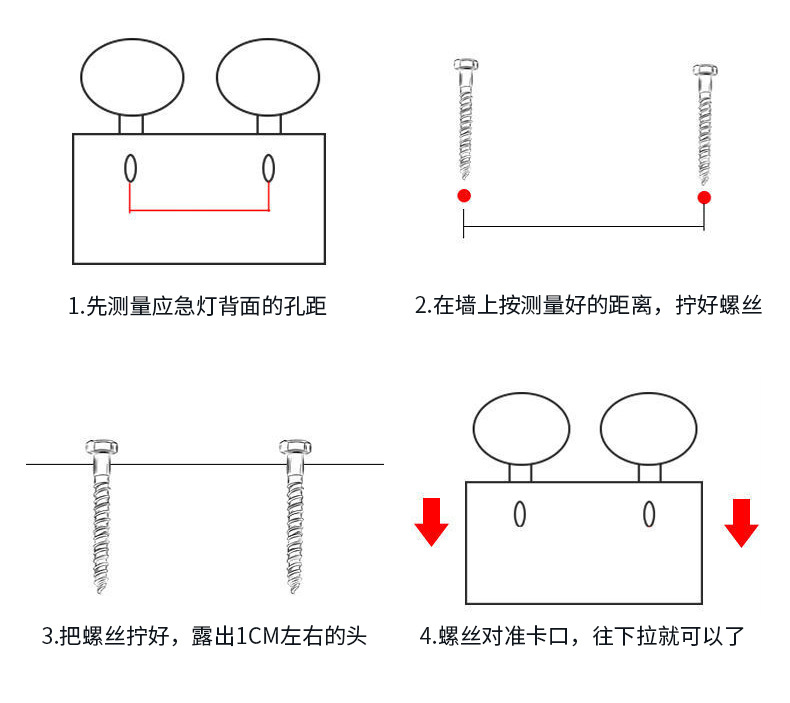 1.先测量应急灯背面的孔距

2.在墙上按测量好的距离，拧好螺丝

3.把螺丝拧好，露出1CM左右的头

4.螺丝对准卡口，往下拉就可以了