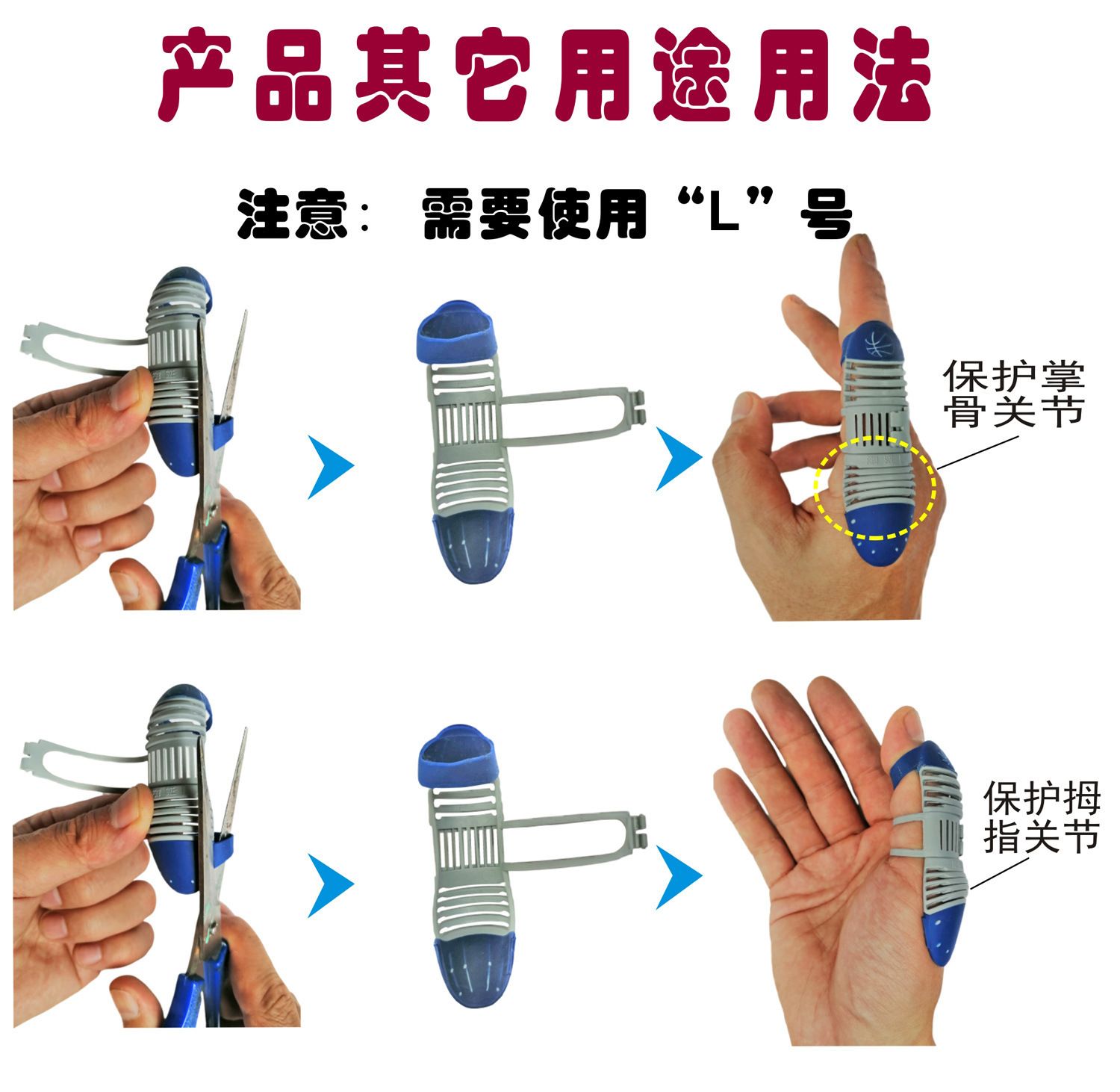 产品其它用途用法

注意： 需要使用“L”号

保护掌骨关节

保护拇指关节