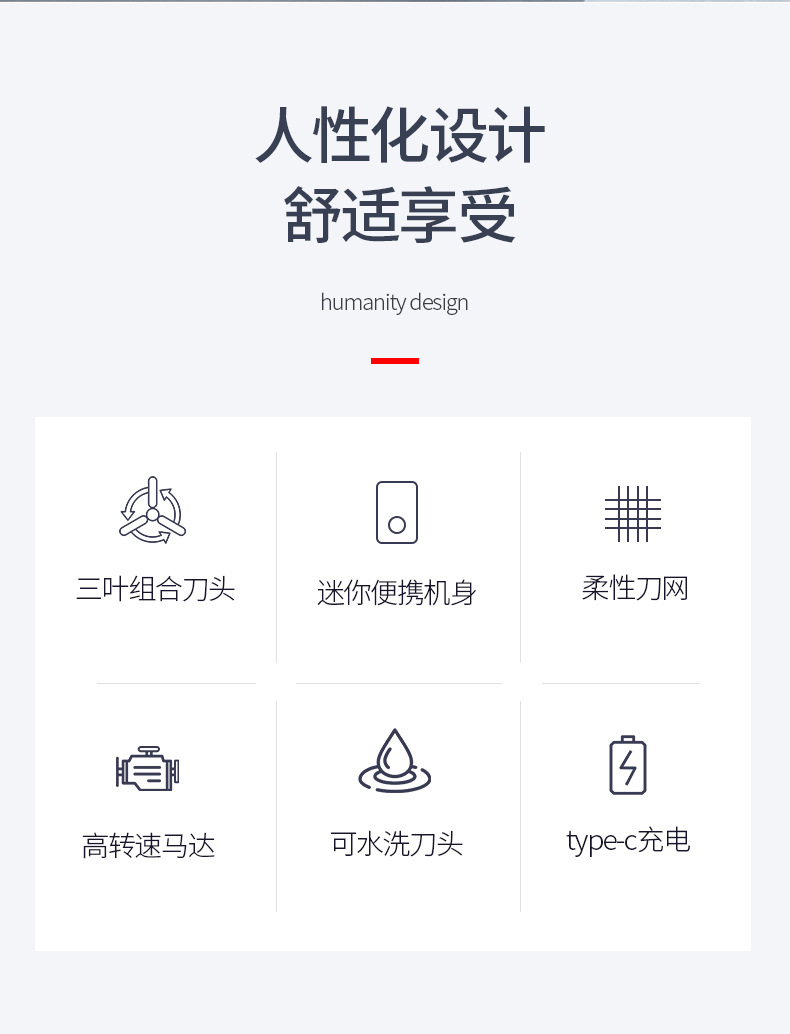 人性化设计
舒适享受

humanity design

三叶组合刀头

迷你便携机身

柔性刀网

高转速马达

可水洗刀头

type-c充电