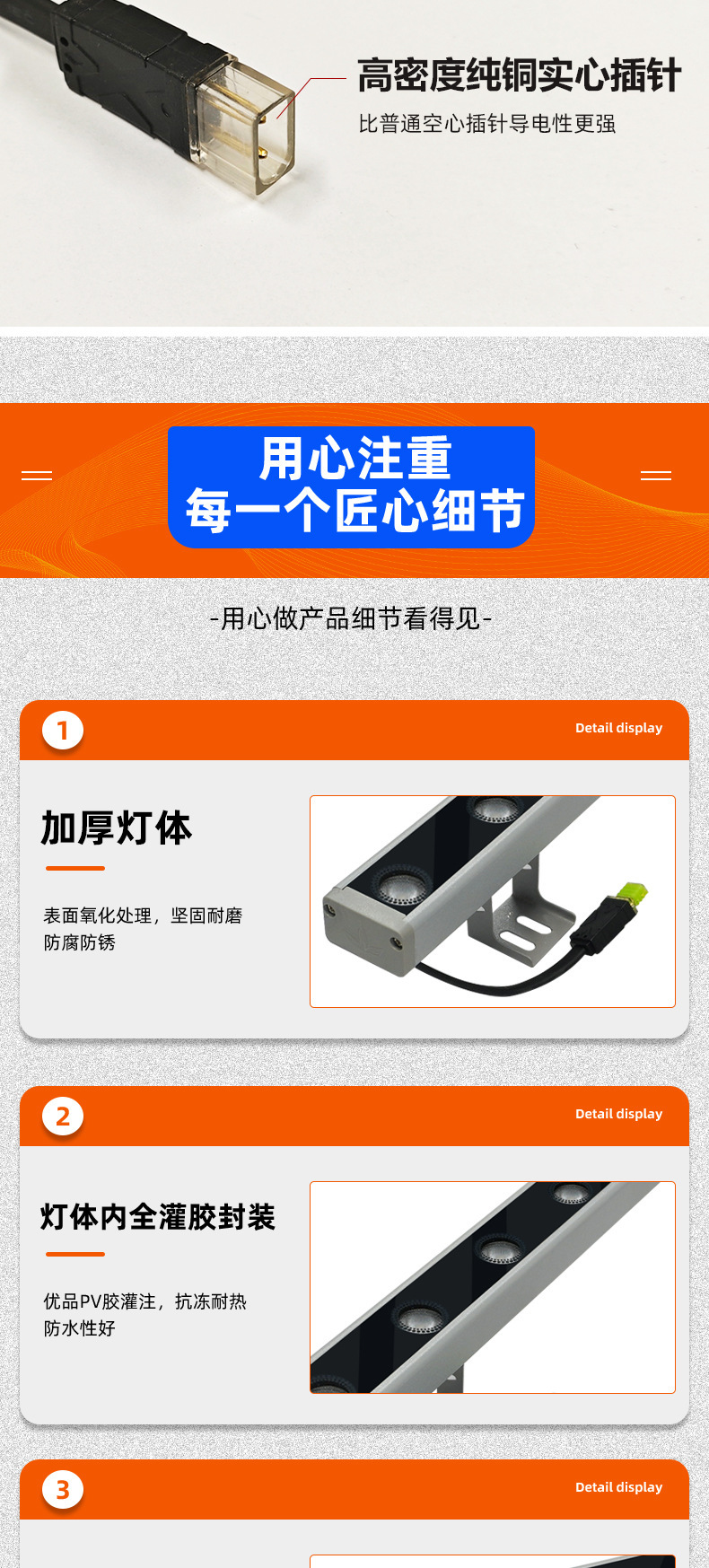 高密度纯铜实心插针

比普通空心插针导电性更强

用心注重
每一个匠心细节

-用心做产品细节看得见-

1

Detail display

加厚灯体

表面氧化处理，坚固耐磨
防腐防锈

2

Detail display

灯体内全灌胶封装

优品PV胶灌注，抗冻耐热
防水性好

3

Detail display