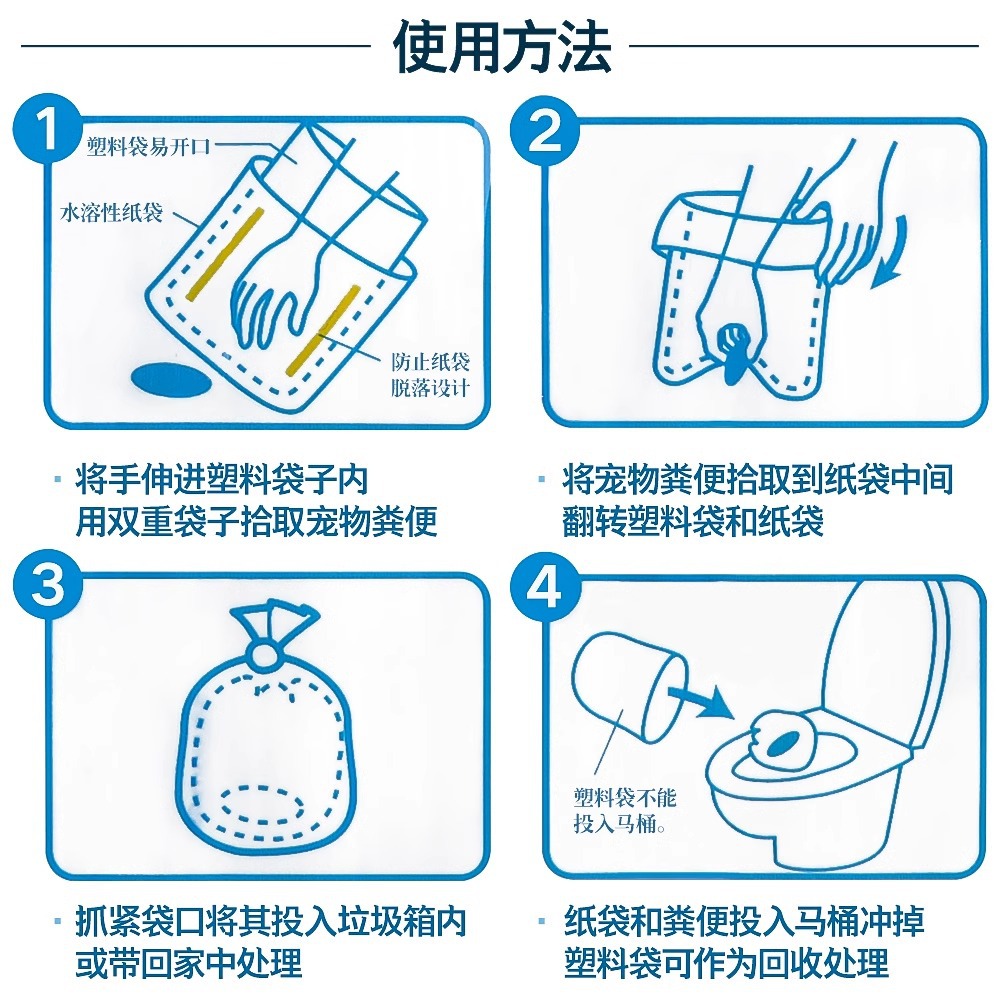 使用方法

1

塑料袋易开口

水溶性纸袋

防止纸袋脱落设计

· 将手伸进塑料袋子内
用双重袋子拾取宠物粪便

2

· 将宠物粪便拾取到纸袋中间
翻转塑料袋和纸袋

3

· 抓紧袋口将其投入垃圾箱内
或带回家中处理

4

塑料袋不能投入马桶。

· 纸袋和粪便投入马桶冲掉
塑料袋可作为回收处理