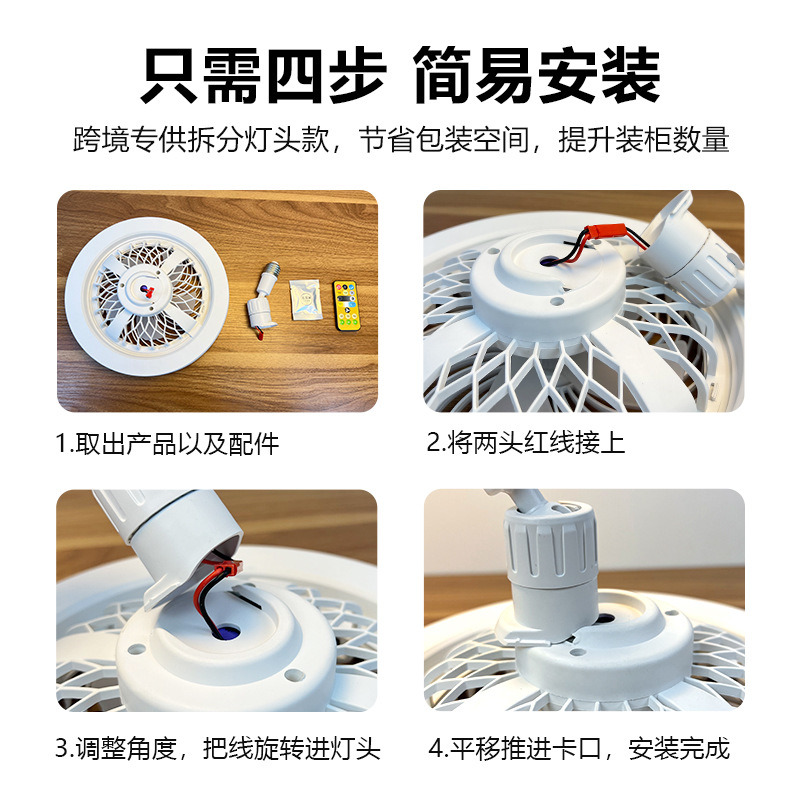 只需四步 简易安装

跨境专供拆分灯头款，节省包装空间，提升装柜数量

1.取出产品以及配件

2.将两头红线接上

3.调整角度，把线旋转进灯头

4.平移推进卡口，安装完成