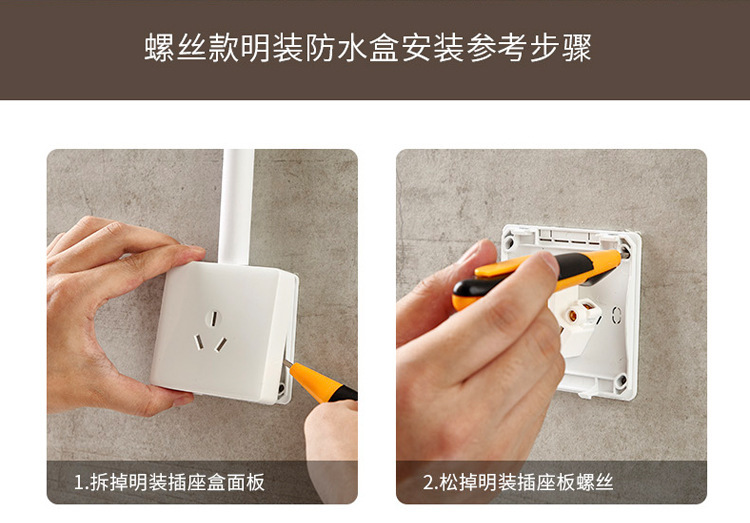 螺丝款明装防水盒安装参考步骤

1.拆掉明装插座盒面板

2.松掉明装插座板螺丝