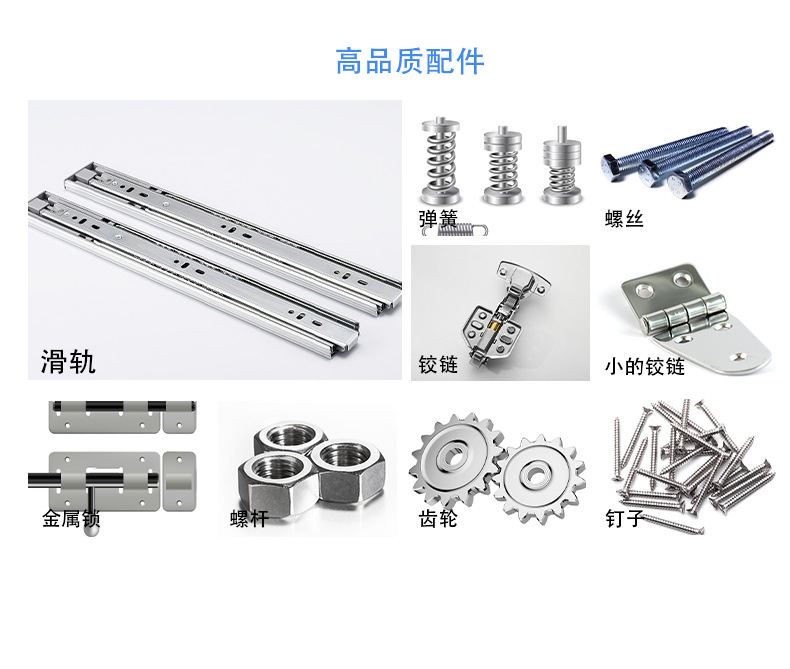 高品质配件

滑轨

弹簧

螺丝

铰链

小的铰链

金属锁

螺杆

齿轮

钉子