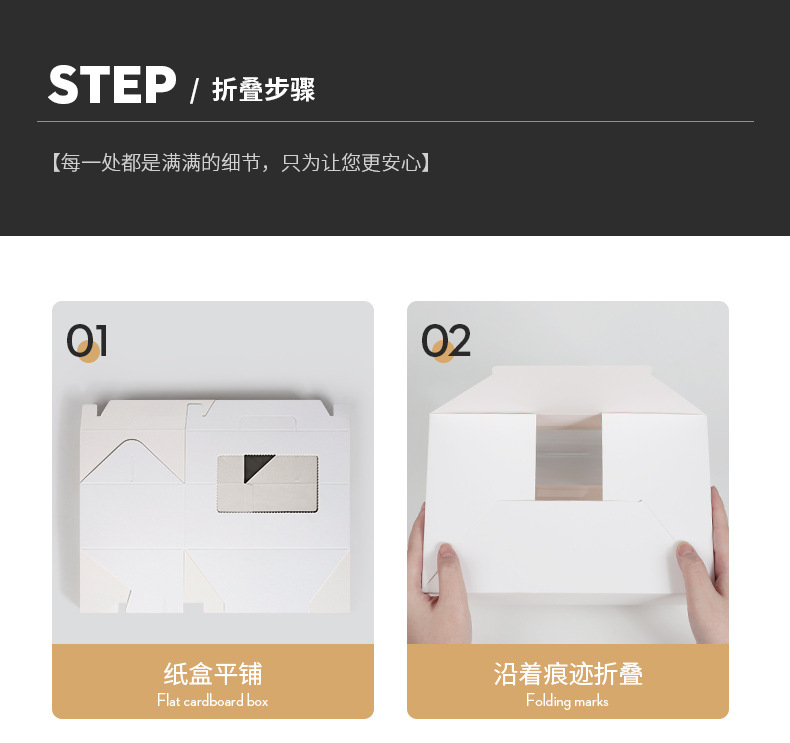 STEP / 折叠步骤

【每一处都是满满的细节，只为让您更安心】

01

纸盒平铺
Flat cardboard box

02

沿着痕迹折叠
Folding marks