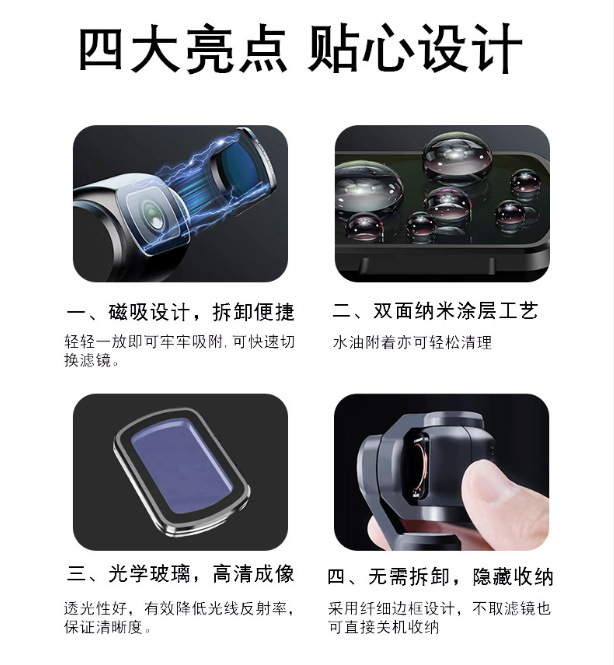 四大亮点 贴心设计

一、磁吸设计，拆卸便捷

轻轻一放即可牢牢吸附，可快速切换滤镜。

二、双面纳米涂层工艺

水油附着亦可轻松清理

三、光学玻璃，高清成像

透光性好，有效降低光线反射率，保证清晰度。

四、无需拆卸，隐藏收纳

采用纤细边框设计，不取滤镜也可直接关机收纳