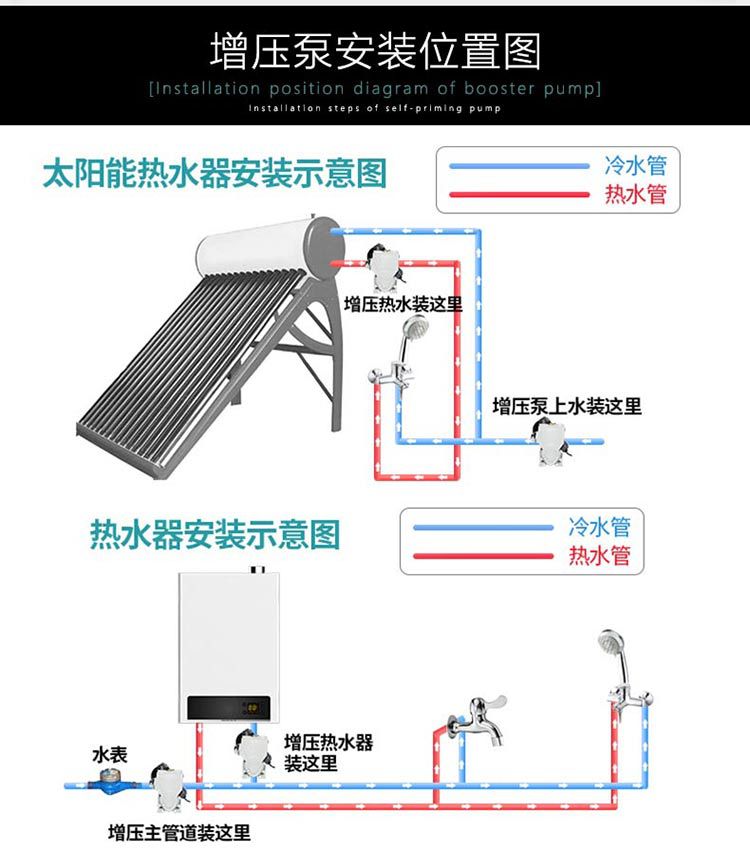 增压泵安装位置图

[Installation position diagram of booster pump]

Installation steps of self-priming pump

太阳能热水器安装示意图

冷水管

热水管

增压热水装这里

增压泵上水装这里

热水器安装示意图

冷水管

热水管

水表

增压热水器装这里

增压主管道装这里