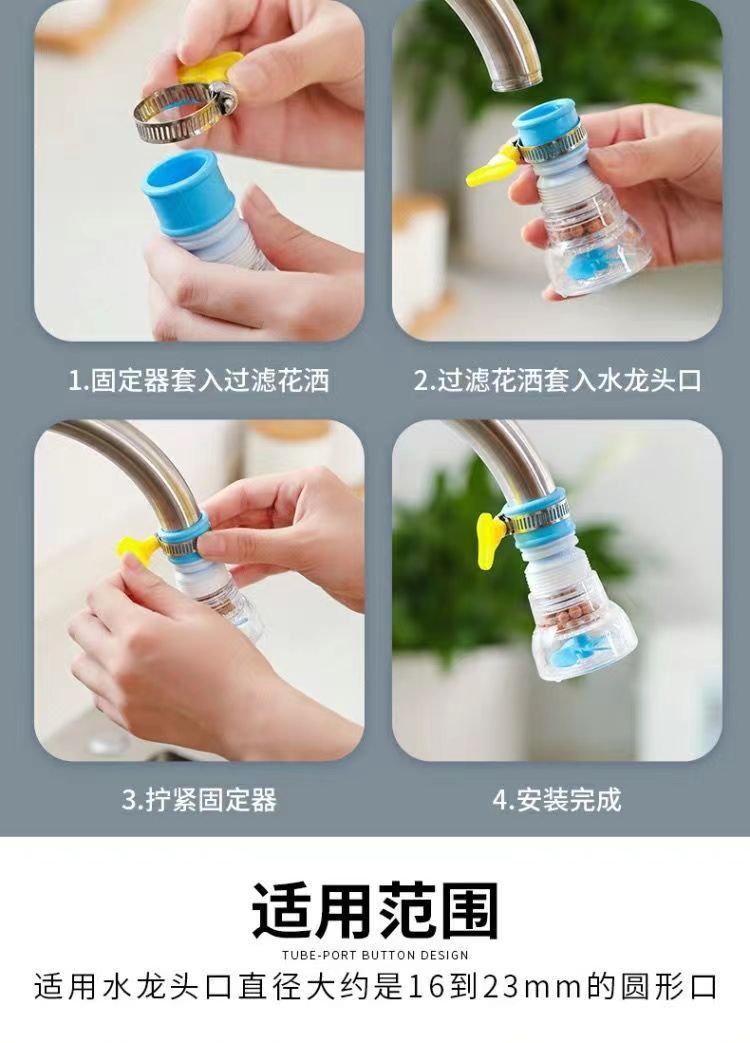 1.固定器套入过滤花洒

2.过滤花洒套入水龙头口

3.拧紧固定器

4.安装完成

适用范围

TUBE-PORT BUTTON DESIGN

适用水龙头口直径大约是16到23mm的圆形口