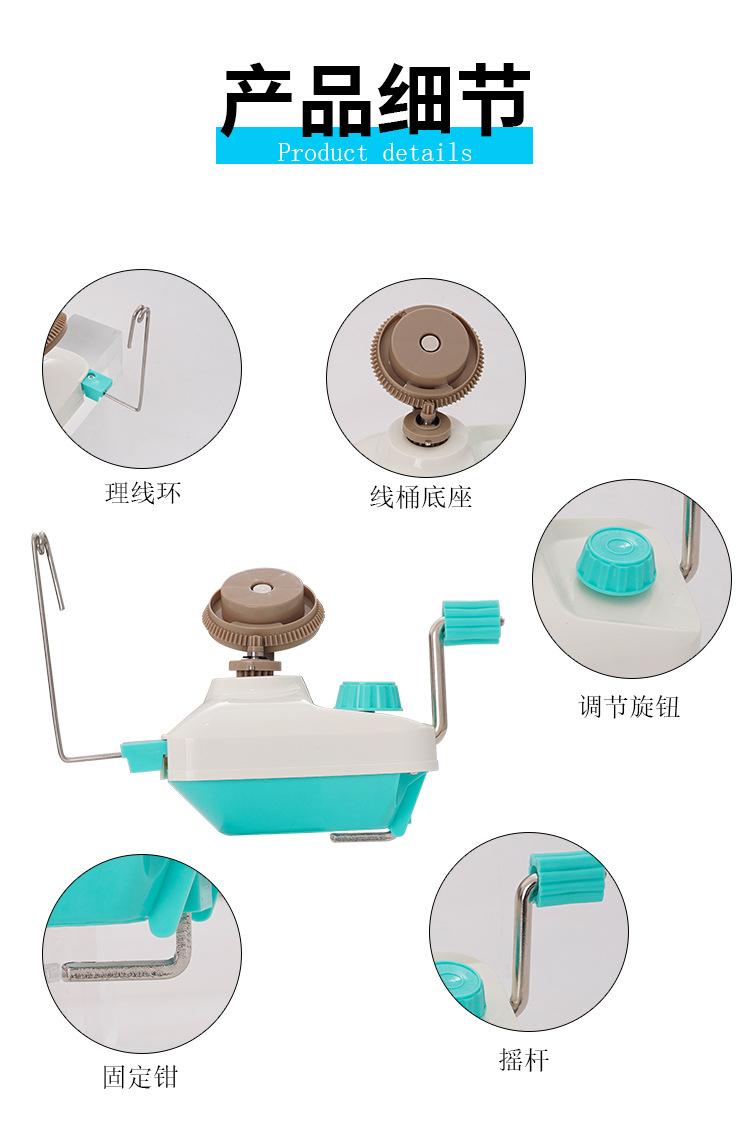 产品细节
Product details

理线环

线桶底座

调节旋钮

固定钳

摇杆