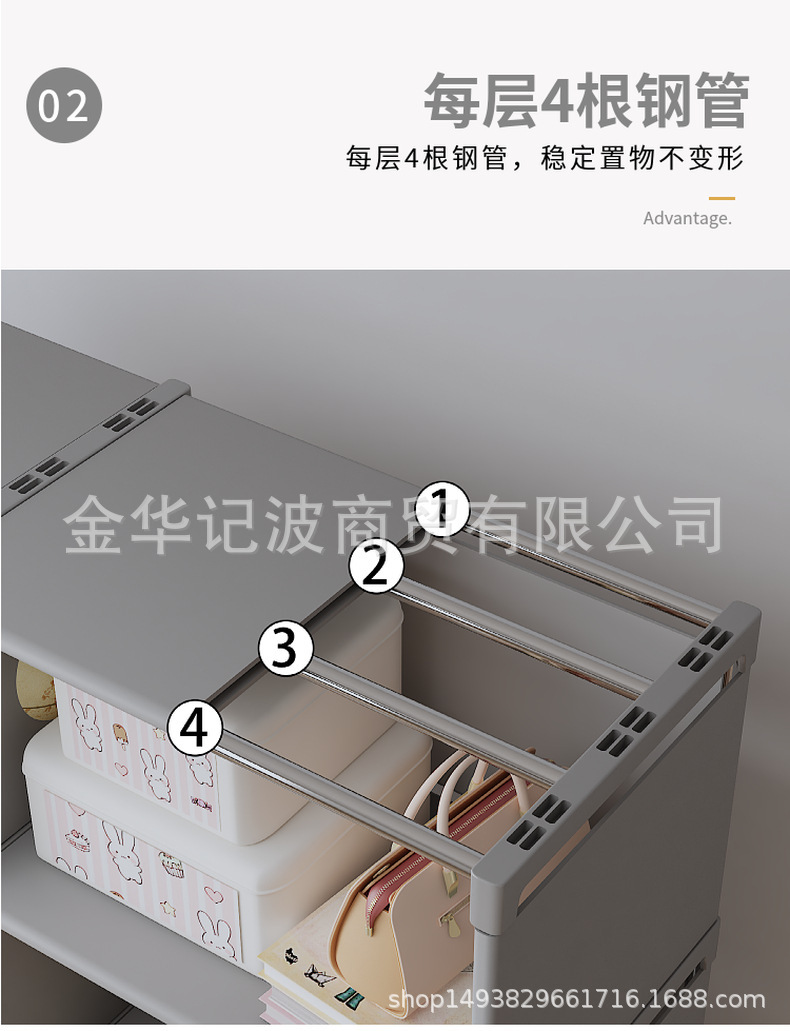 02

每层4根钢管

每层4根钢管，稳定置物不变形

Advantage.

金华记波商贸有限公司

1
2
3
4

shop1493829661716.1688.com