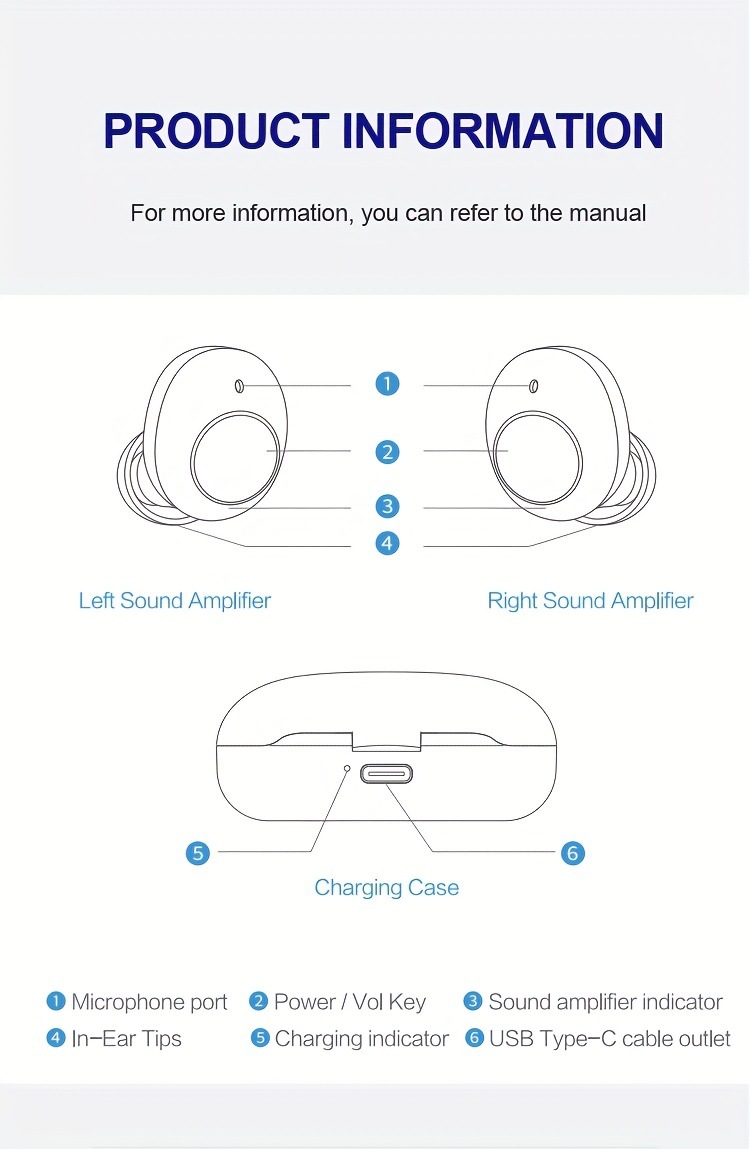 PRODUCT INFORMATION

For more information, you can refer to the manual

1
2
3
4

Left Sound Amplifier

Right Sound Amplifier

5
6
Charging Case

1 Microphone port 2 Power / Vol Key 3 Sound amplifier indicator
4 In-Ear Tips 5 Charging indicator 6 USB Type-C cable outlet