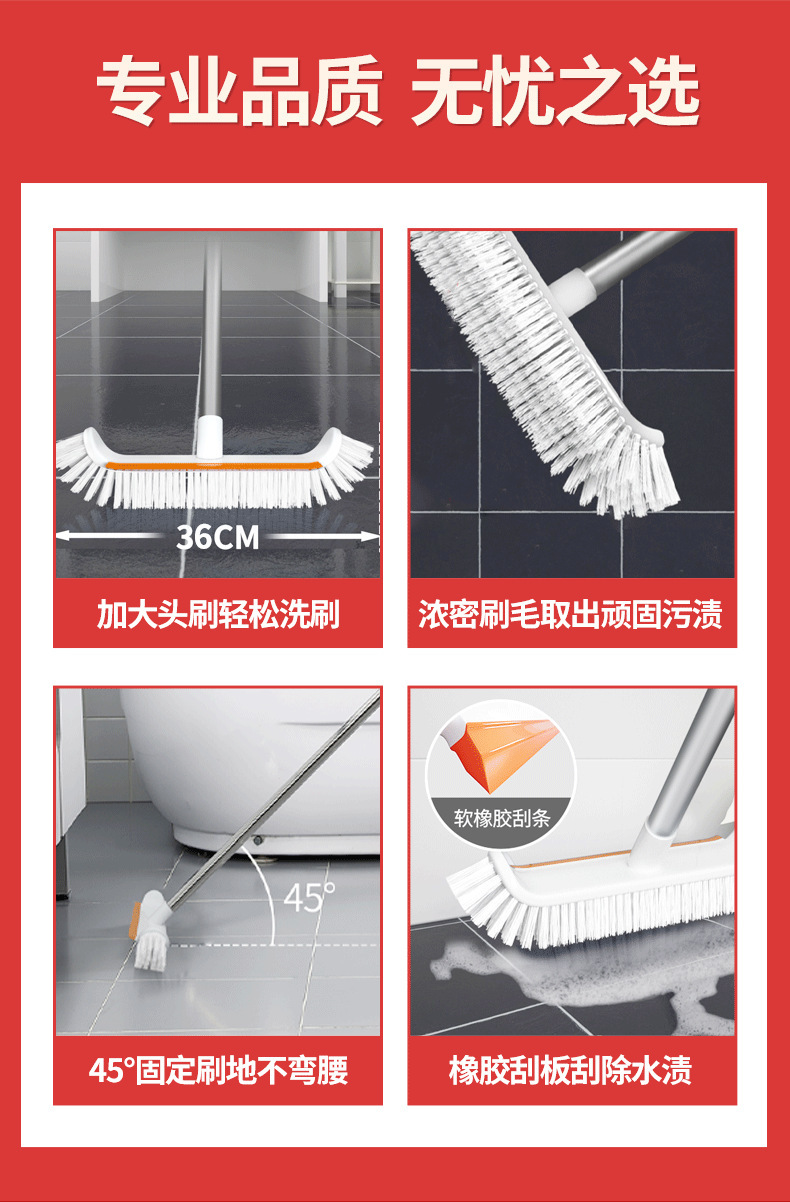 专业品质 无忧之选

36CM

加大头刷轻松洗刷

浓密刷毛取出顽固污渍

45°

45°固定刷地不弯腰

软橡胶刮条

橡胶刮板刮除水渍