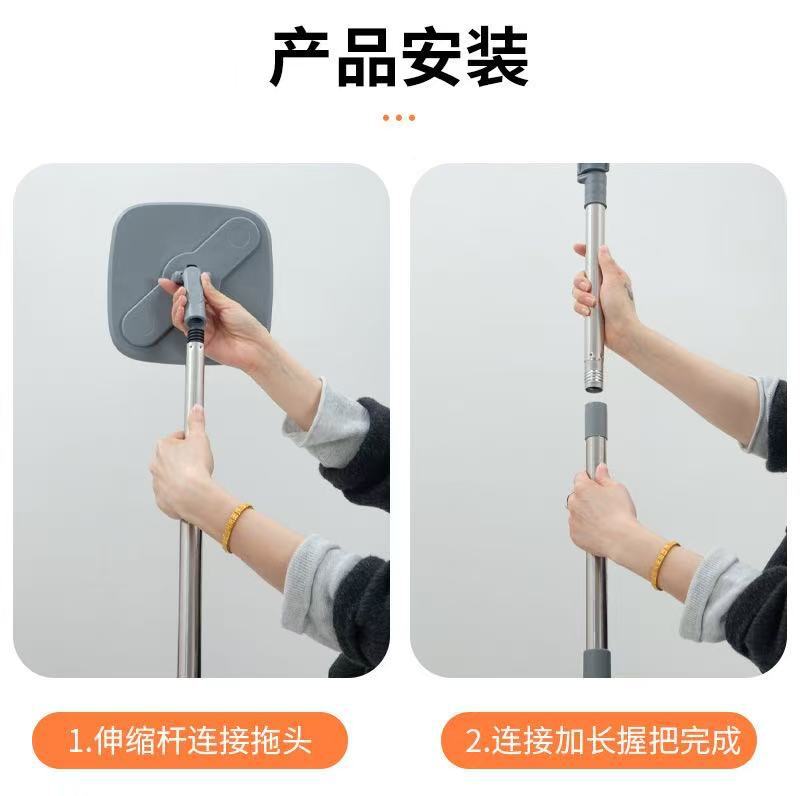 产品安装

1.伸缩杆连接拖头

2.连接加长握把完成