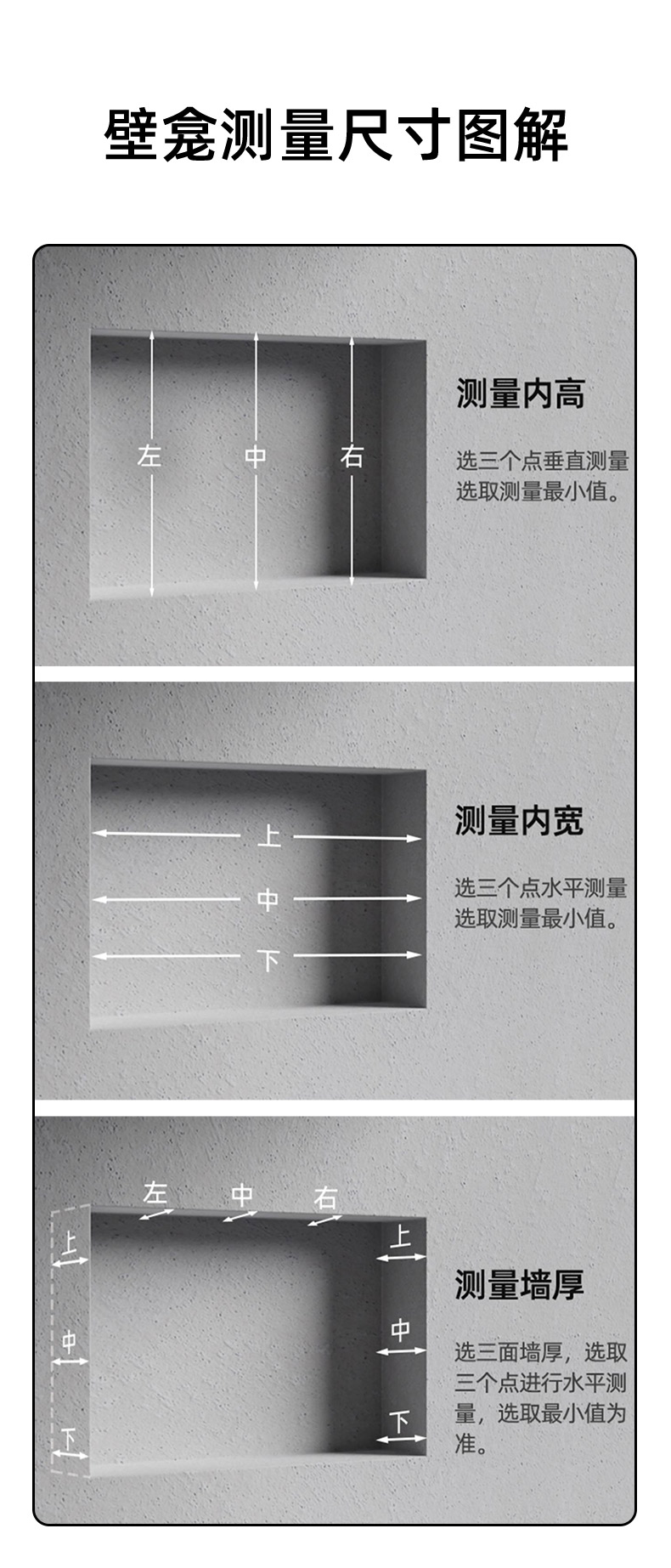 壁龛测量尺寸图解

左
中
右

测量内高

选三个点垂直测量选取测量最小值。

上
中
下

测量内宽

选三个点水平测量选取测量最小值。

左
中
右
上
中
下
上
中
下

测量墙厚

选三面墙厚，选取三个点进行水平测量，选取最小值为准。