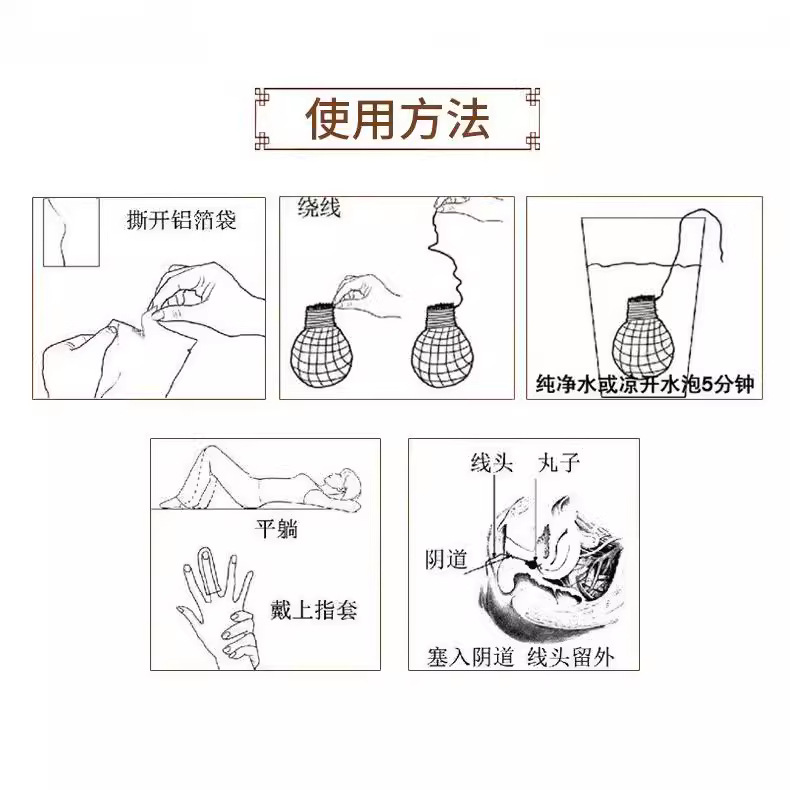 使用方法

撕开铝箔袋

绕线

纯净水或凉开水泡5分钟

平躺

戴上指套

线头

丸子

阴道

塞入阴道 线头留外