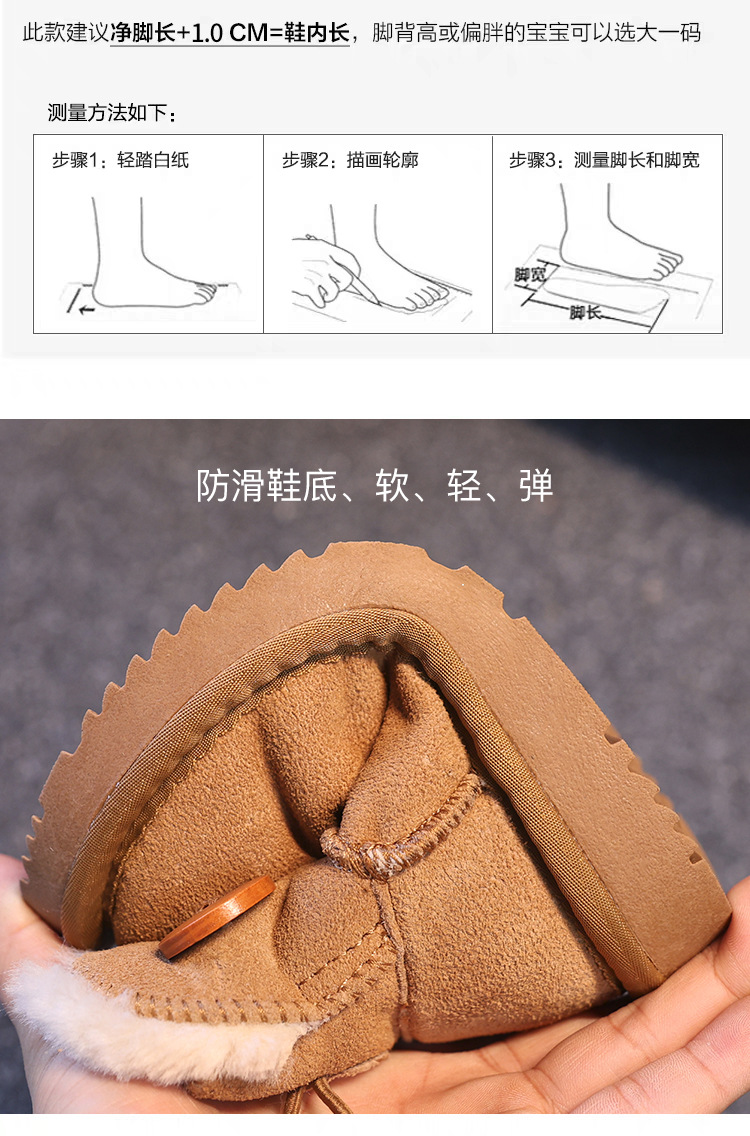 此款建议净脚长+1.0 CM=鞋内长，脚背高或偏胖的宝宝可以选大一码

测量方法如下：

步骤1：轻踏白纸

步骤2：描画轮廓

步骤3：测量脚长和脚宽

脚宽

脚长

防滑鞋底、软、轻、弹