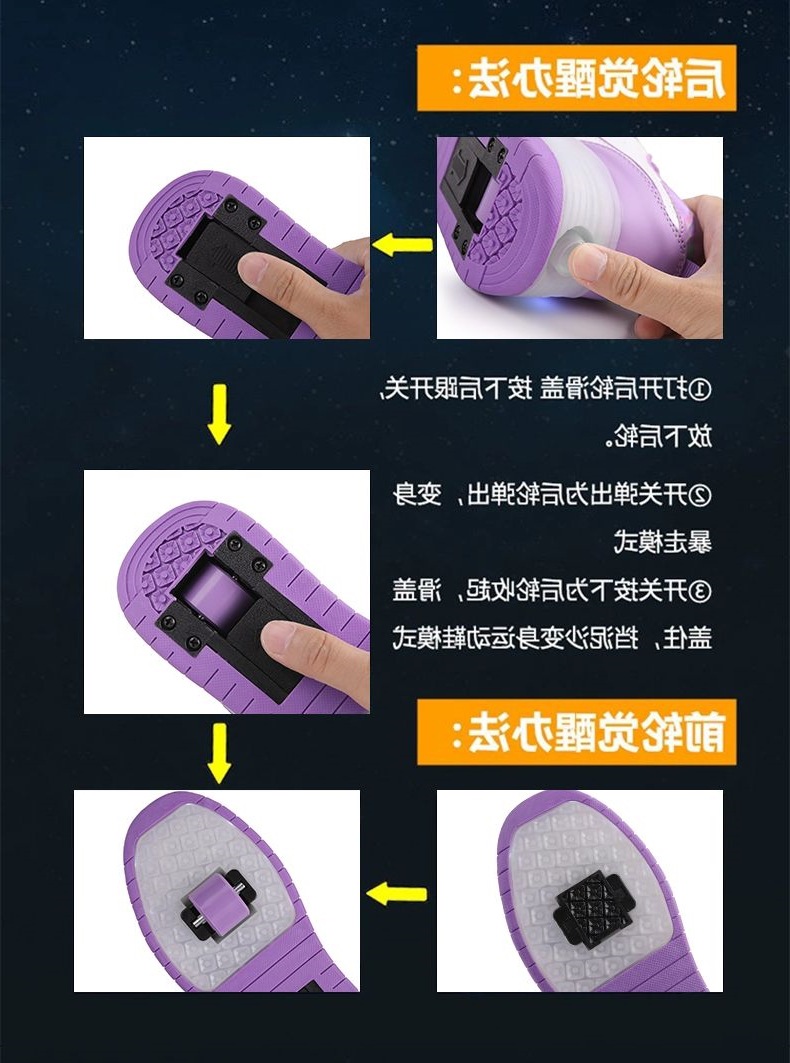 后轮觉醒办法：

①打开后轮滑盖 按下后跟开关，放下后轮。

②开关弹出为后轮弹出，变身暴走模式

③开关按下为后轮收起，滑盖盖住，挡泥沙变身运动鞋模式

前轮觉醒办法：