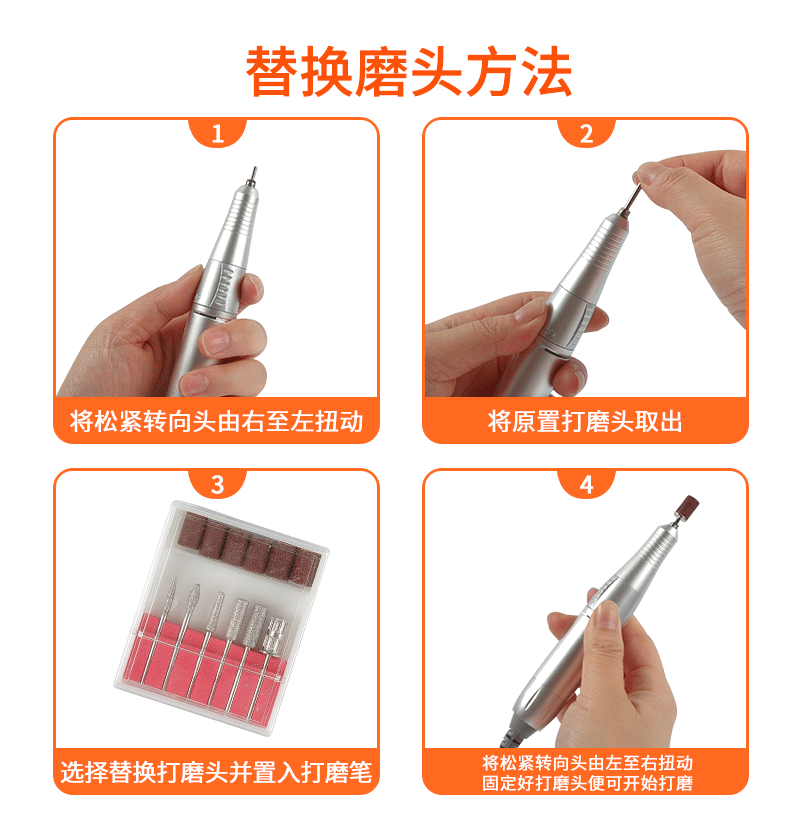 替换磨头方法

1

将松紧转向头由右至左扭动

2

将原置打磨头取出

3

选择替换打磨头并置入打磨笔

4

将松紧转向头由左至右扭动
固定好打磨头便可开始打磨