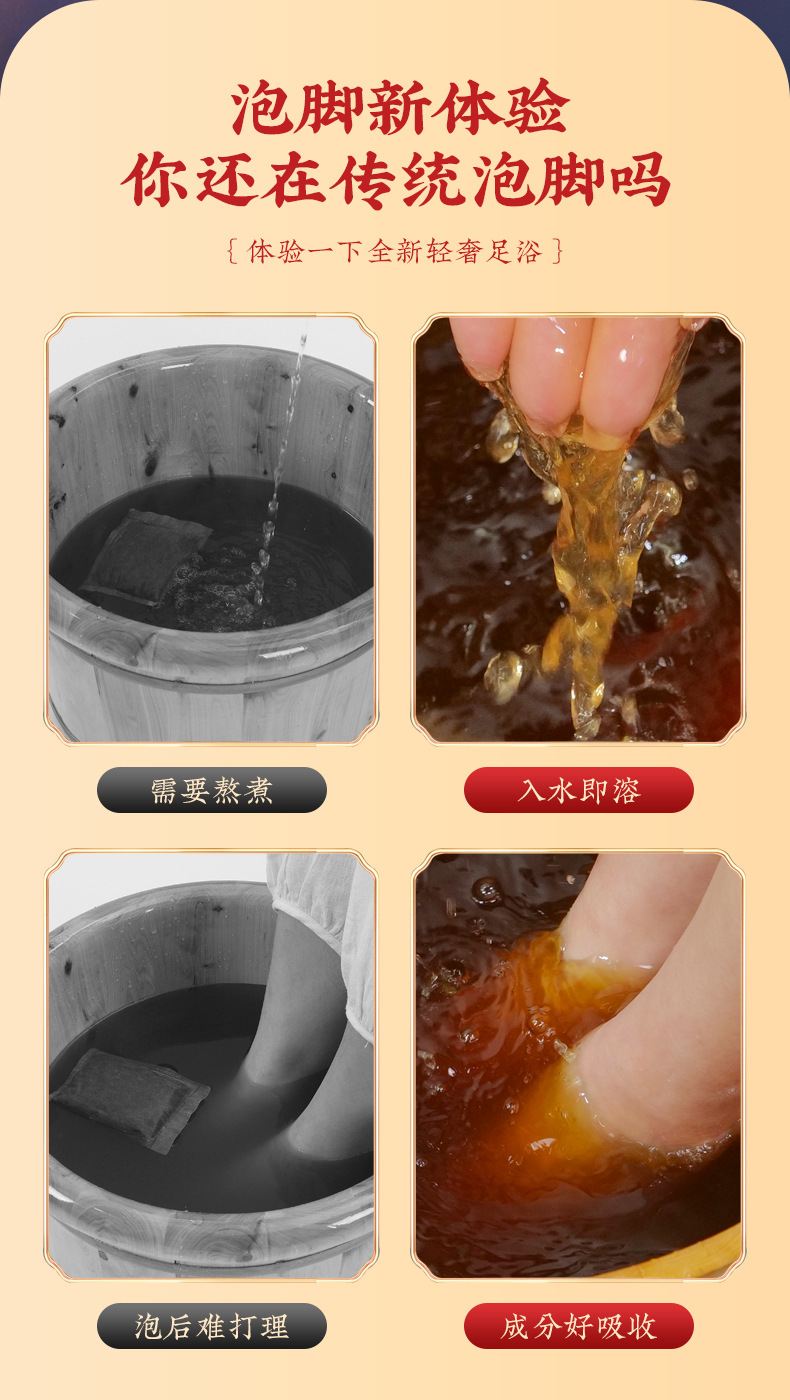 泡脚新体验
你还在传统泡脚吗

{ 体验一下全新轻奢足浴 }

需要熬煮

入水即溶

泡后难打理

成分好吸收