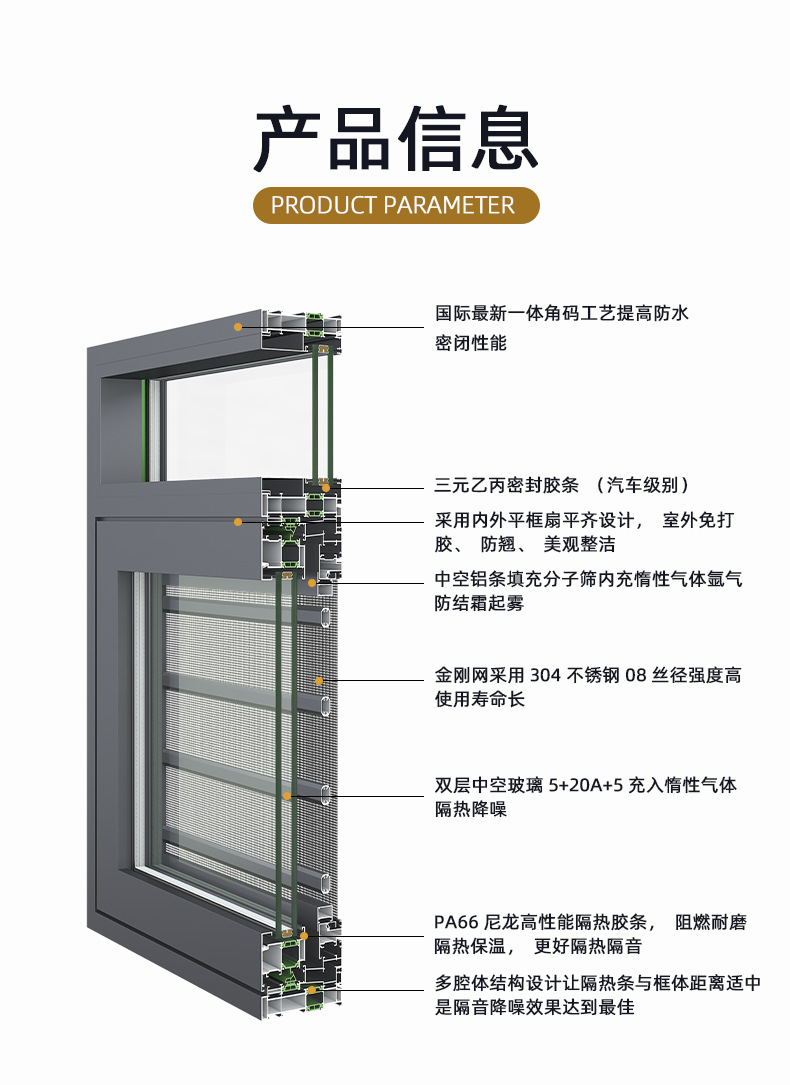 产品信息

PRODUCT PARAMETER

国际最新一体角码工艺提高防水密闭性能

三元乙丙密封胶条 （汽车级别）

采用内外平框扇平齐设计， 室外免打胶、 防翘、 美观整洁

中空铝条填充分子筛内充惰性气体氩气防结霜起雾

金刚网采用 304 不锈钢 08 丝径强度高使用寿命长

双层中空玻璃 5+20A+5 充入惰性气体隔热降噪

PA66 尼龙高性能隔热胶条， 阻燃耐磨隔热保温， 更好隔热隔音

多腔体结构设计让隔热条与框体距离适中是隔音降噪效果达到最佳