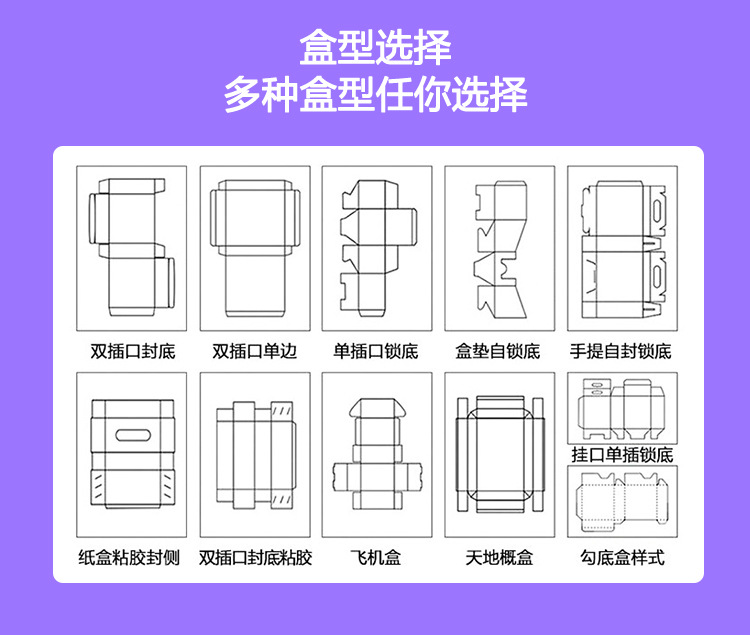 盒型选择
多种盒型任你选择

双插口封底
双插口单边
单插口锁底
盒垫自锁底
手提自封锁底

纸盒粘胶封侧
双插口封底粘胶
飞机盒
天地概盒
挂口单插锁底
勾底盒样式