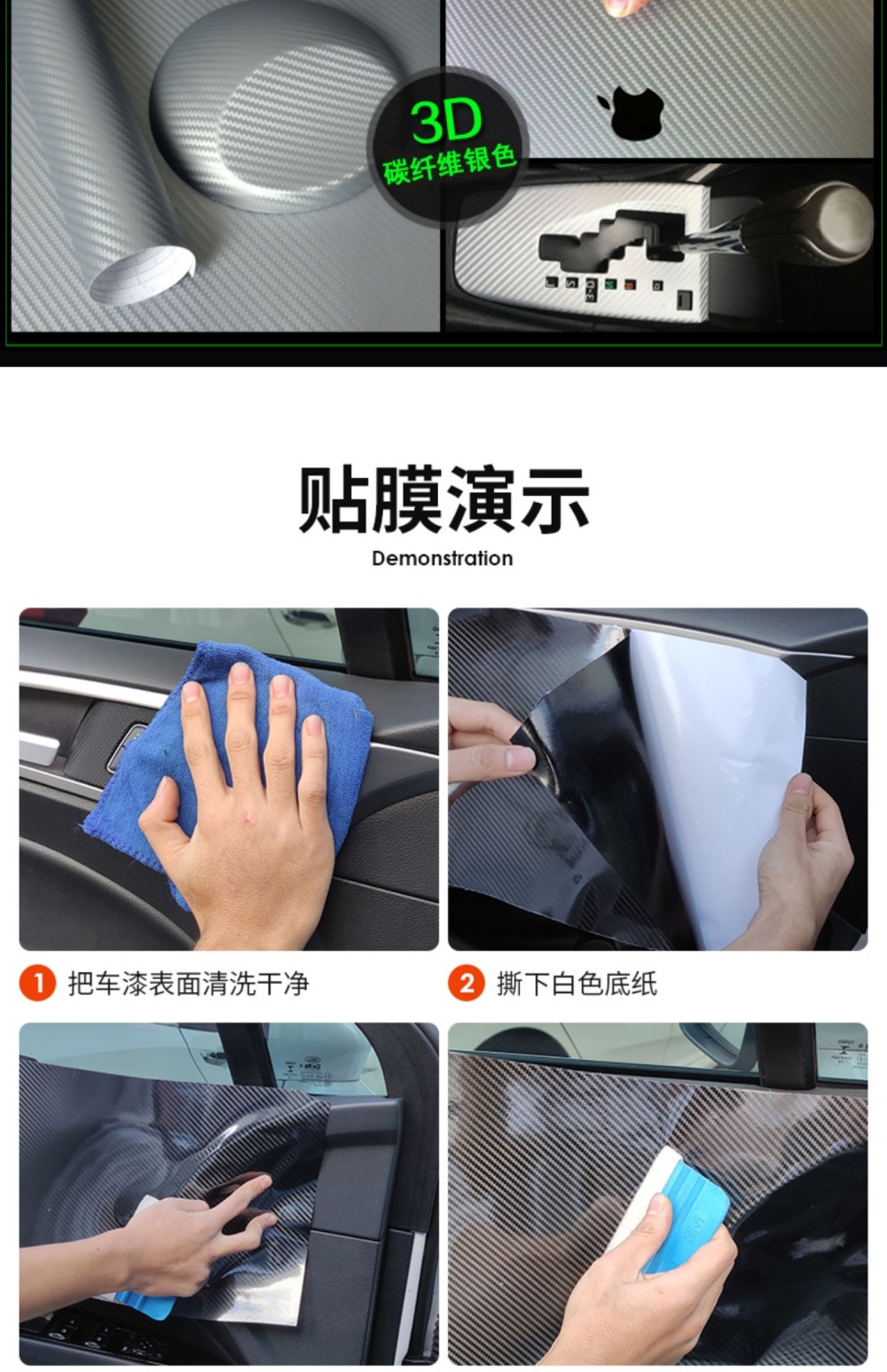 3D
碳纤维银色

贴膜演示
Demonstration

1 把车漆表面清洗干净

2 撕下白色底纸