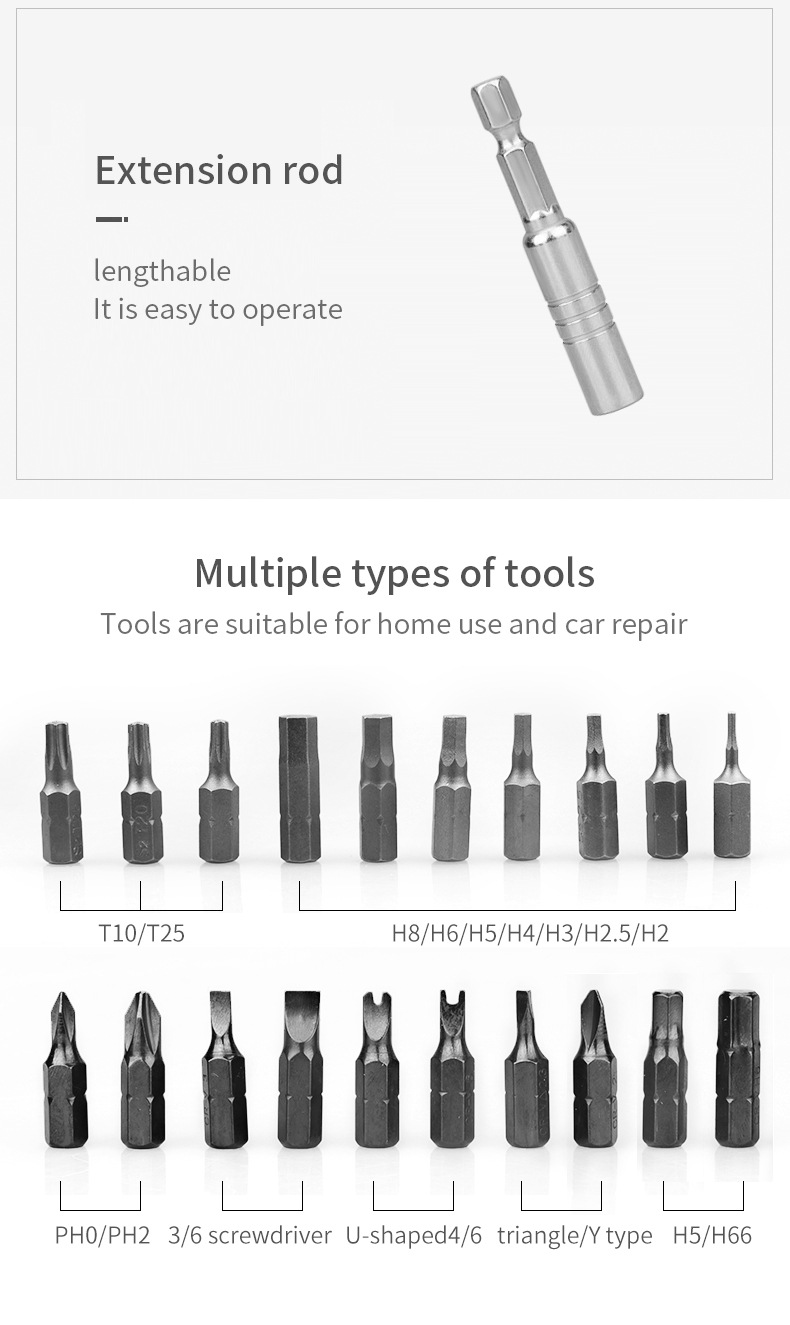 Extension rod

lengthable
It is easy to operate

Multiple types of tools
Tools are suitable for home use and car repair

T10/T25
H8/H6/H5/H4/H3/H2.5/H2

PH0/PH2
3/6 screwdriver
U-shaped4/6
triangle/Y type
H5/H66