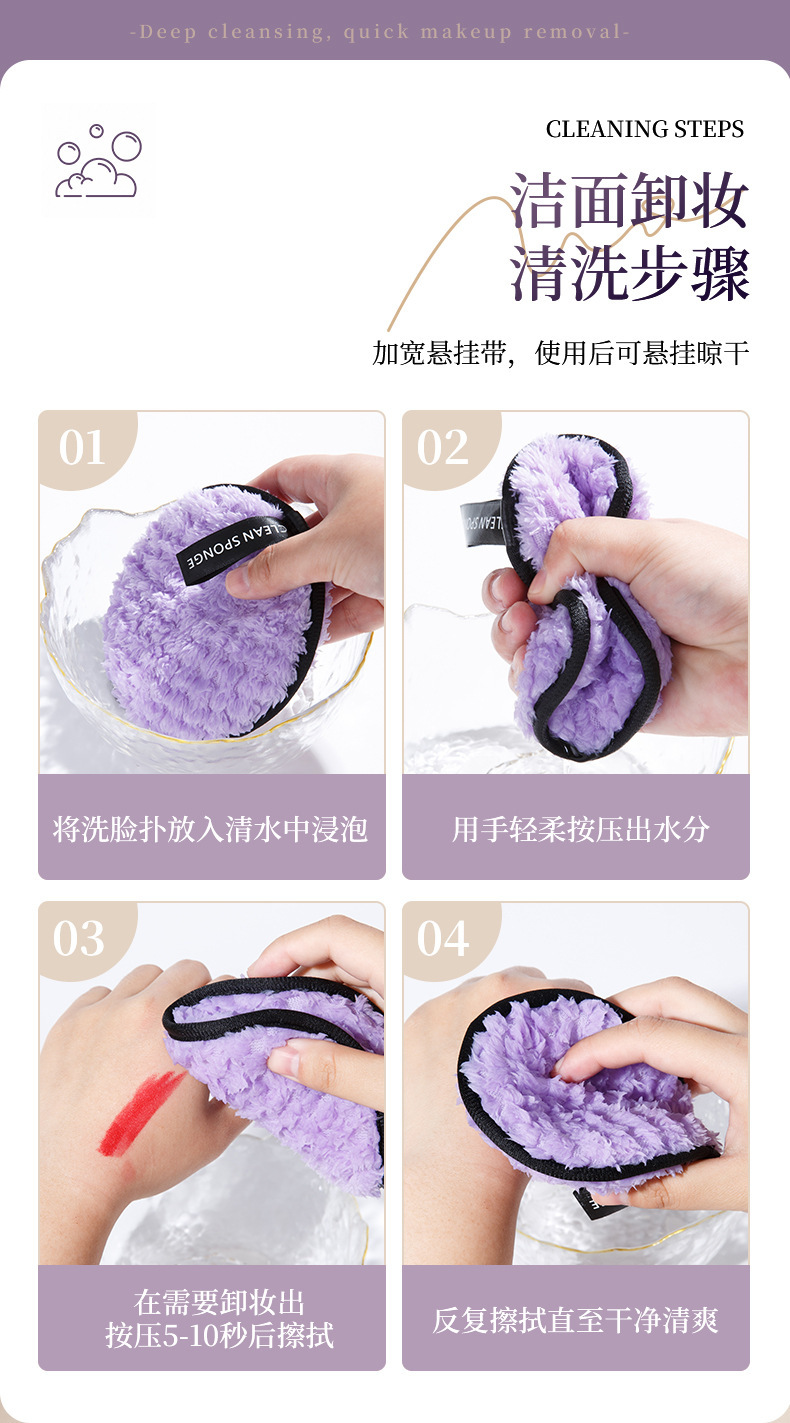 -Deep cleansing, quick makeup removal-

CLEANING STEPS

洁面卸妆
清洗步骤

加宽悬挂带，使用后可悬挂晾干

01

CLEAN SPONGE

将洗脸扑放入清水中浸泡

02

CLEAN SPONGE

用手轻柔按压出水分

03

在需要卸妆出
按压5-10秒后擦拭

04

反复擦拭直至干净清爽