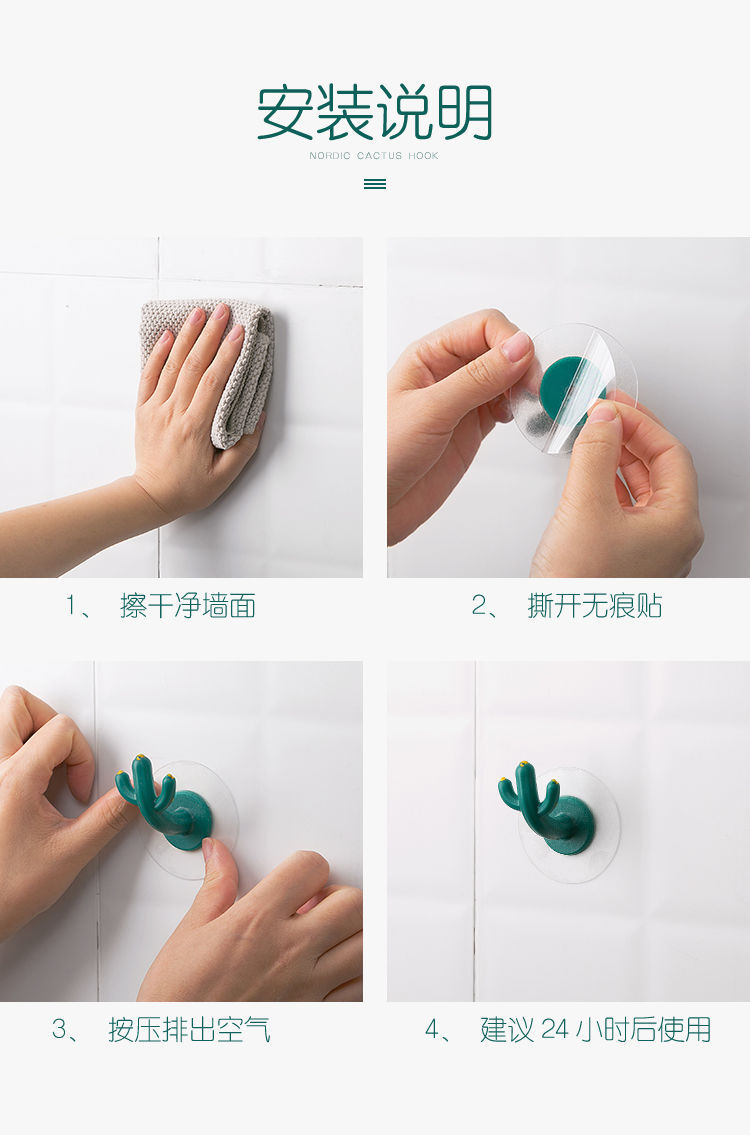 安装说明

NORDIC CACTUS HOOK

1、 擦干净墙面

2、 撕开无痕贴

3、 按压排出空气

4、 建议 24 小时后使用