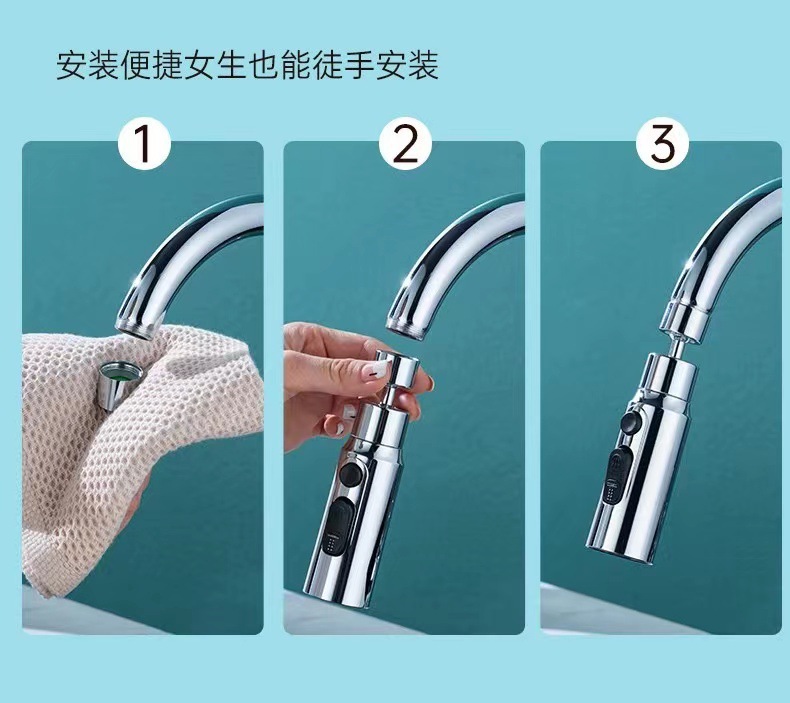 安装便捷女生也能徒手安装

1

2

3