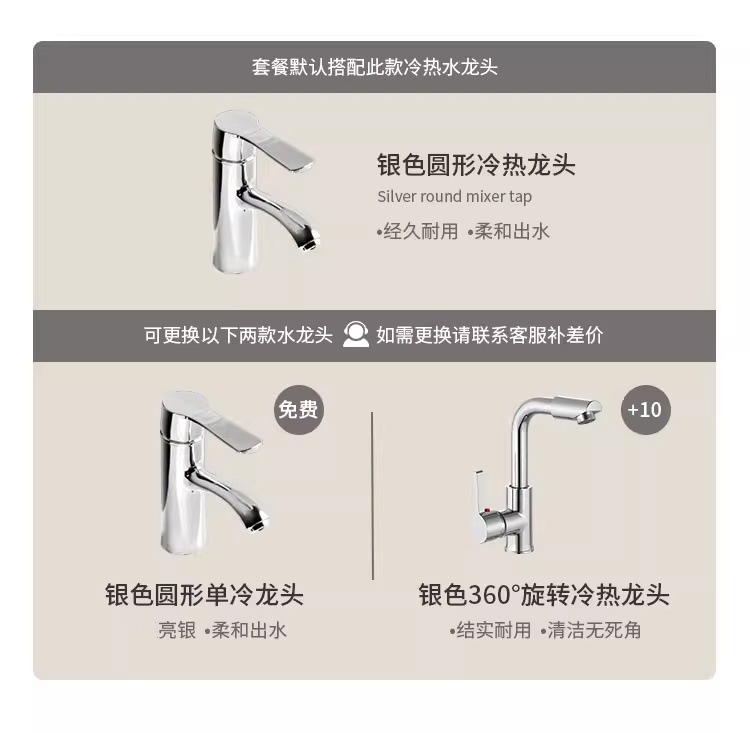 套餐默认搭配此款冷热水龙头

银色圆形冷热龙头
Silver round mixer tap
•经久耐用 •柔和出水

可更换以下两款水龙头 如需更换请联系客服补差价

免费

银色圆形单冷龙头
亮银 •柔和出水

+10

银色360°旋转冷热龙头
•结实耐用 •清洁无死角