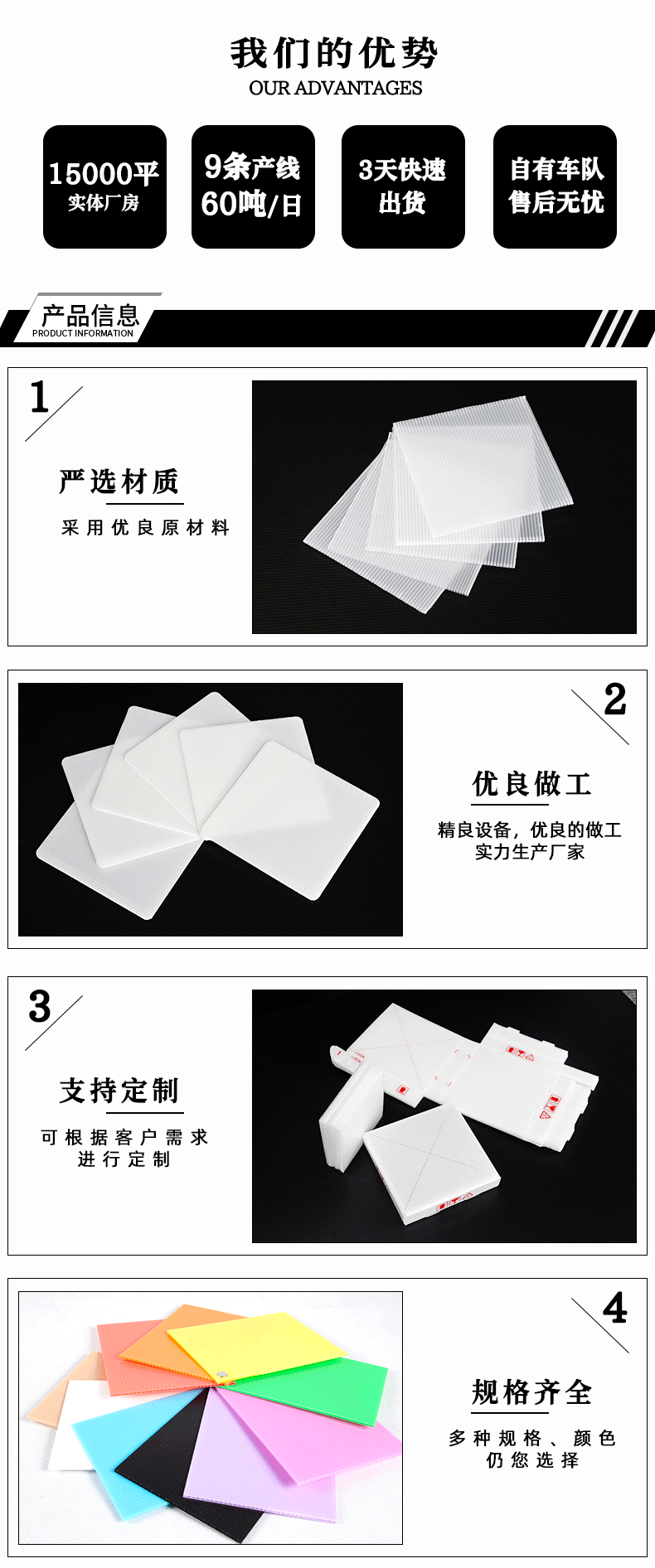 我们的优势
OUR ADVANTAGES

15000平
实体厂房

9条产线
60吨/日

3天快速
出货

自有车队
售后无忧

产品信息
PRODUCT INFORMATION

1

严选材质

采用优良原材料

2

优良做工

精良设备，优良的做工
实力生产厂家

3

支持定制

可根据客户需求
进行定制

4

规格齐全

多种规格、颜色
仍您选择