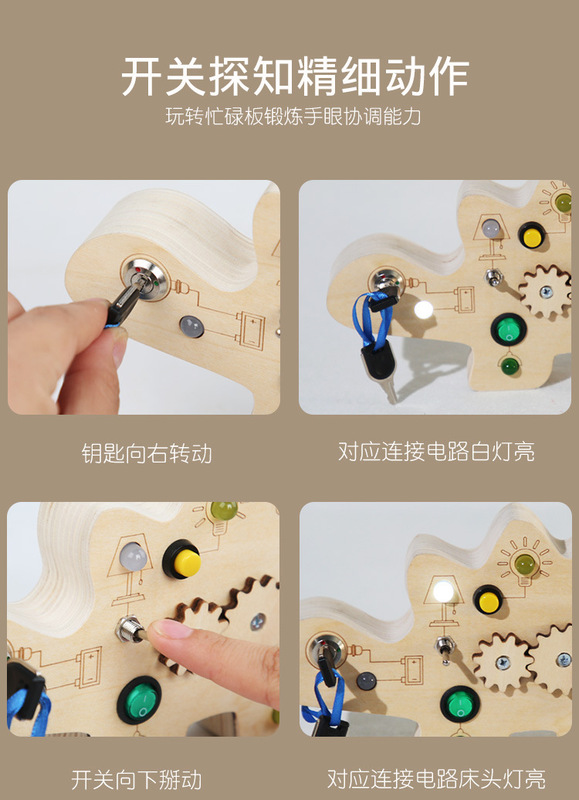 开关探知精细动作

玩转忙碌板锻炼手眼协调能力

钥匙向右转动

对应连接电路白灯亮

开关向下掰动

对应连接电路床头灯亮