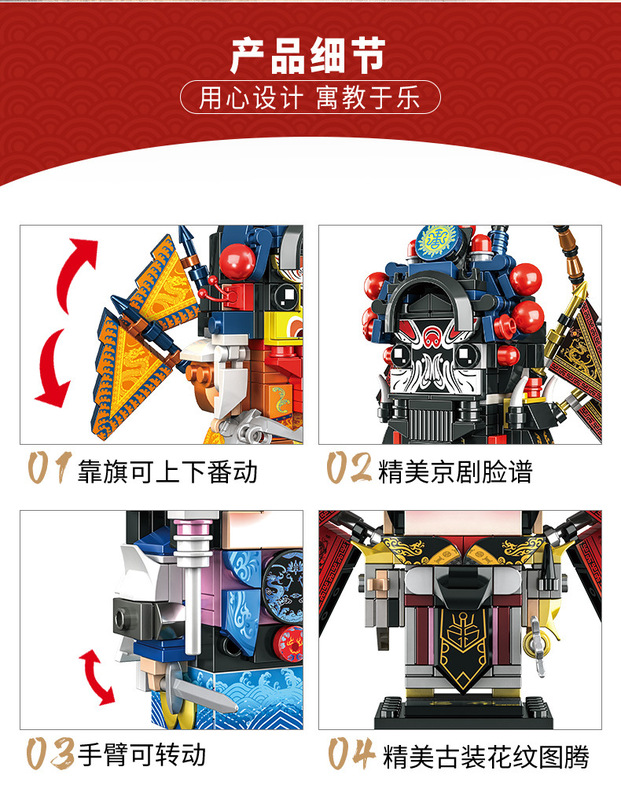 产品细节
用心设计 寓教于乐

01 靠旗可上下番动

02 精美京剧脸谱

03 手臂可转动

04 精美古装花纹图腾