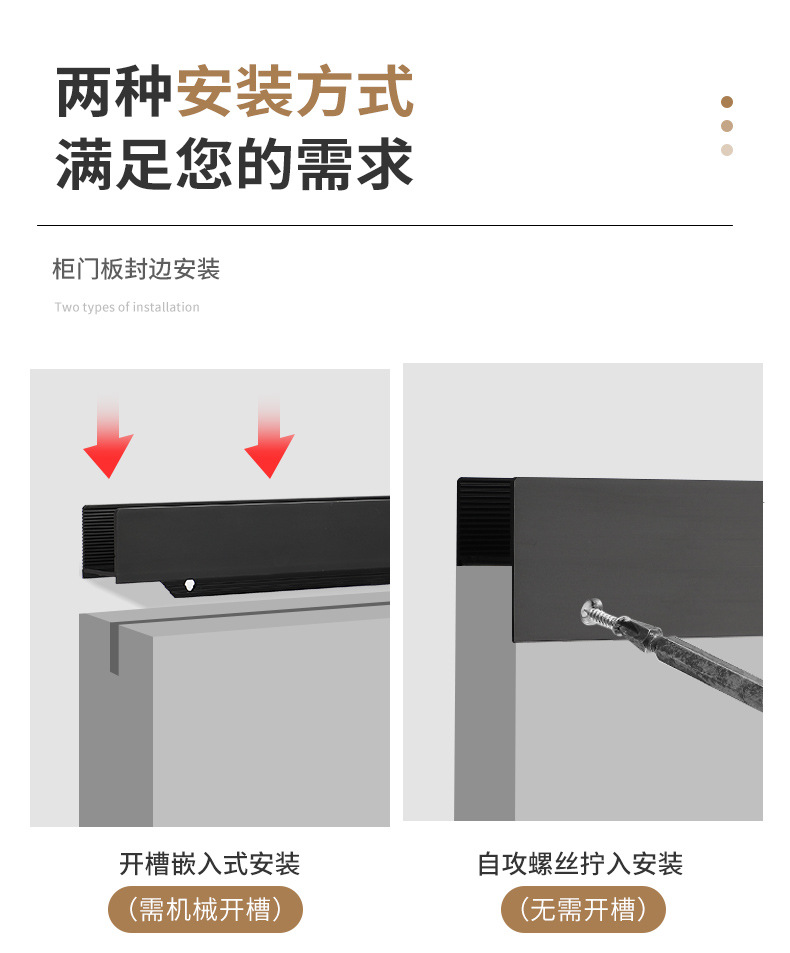 两种安装方式
满足您的需求

柜门板封边安装

Two types of installation

开槽嵌入式安装

(需机械开槽)

自攻螺丝拧入安装

(无需开槽)