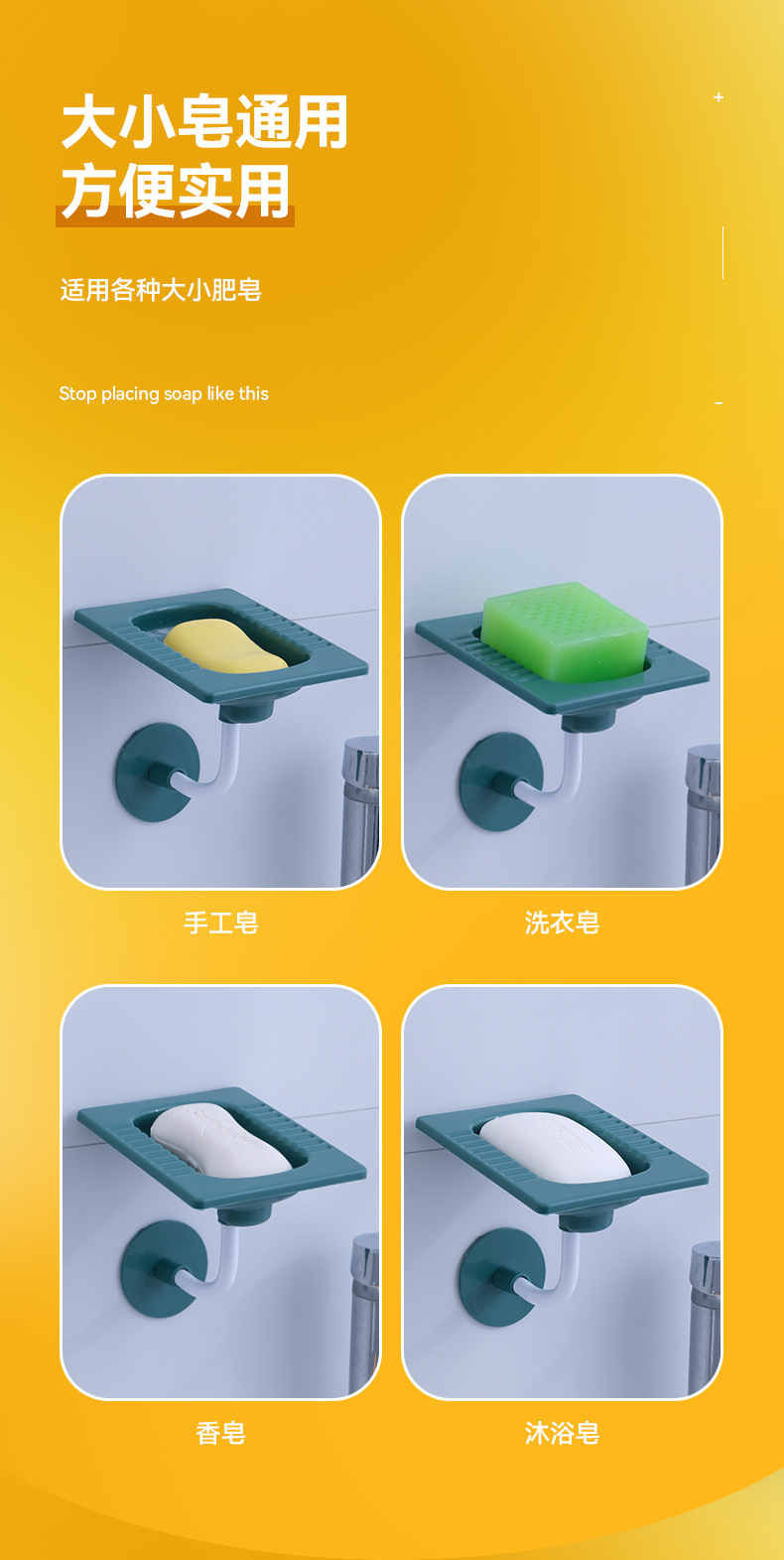 大小皂通用
方便实用

适用各种大小肥皂

Stop placing soap like this

手工皂

洗衣皂

香皂

沐浴皂