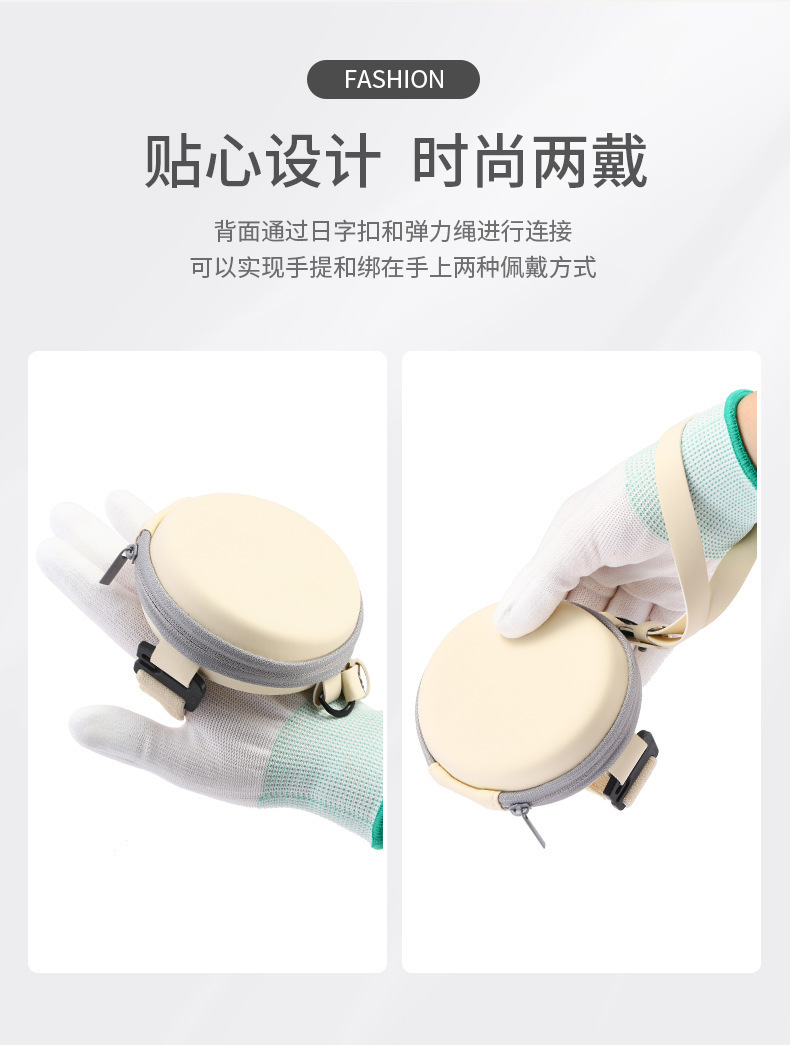 FASHION

贴心设计 时尚两戴

背面通过日字扣和弹力绳进行连接
可以实现手提和绑在手上两种佩戴方式