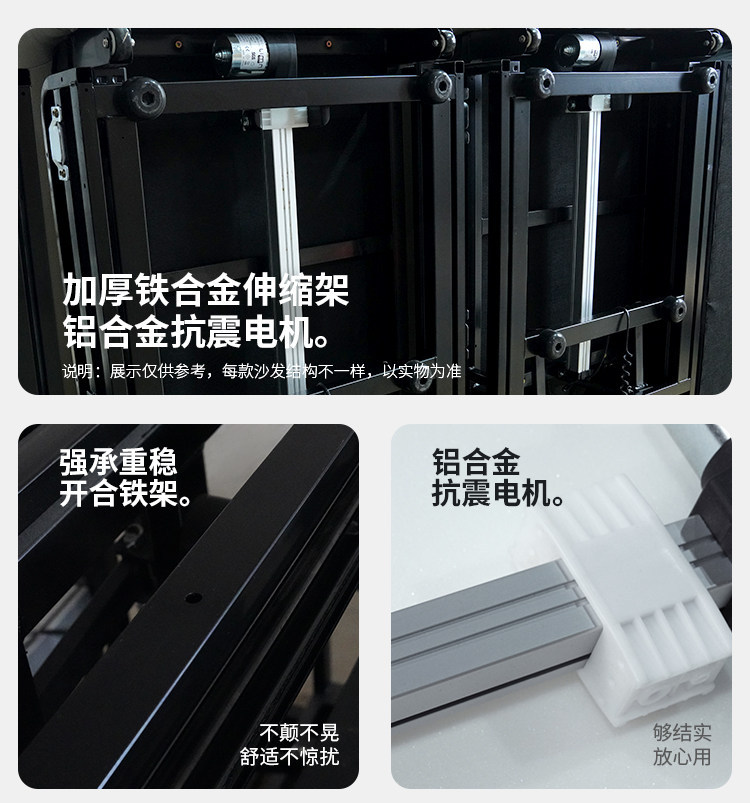 加厚铁合金伸缩架
铝合金抗震电机。

说明：展示仅供参考，每款沙发结构不一样，以实物为准

强承重稳
开合铁架。

不颠不晃
舒适不惊扰

铝合金
抗震电机。

够结实
放心用