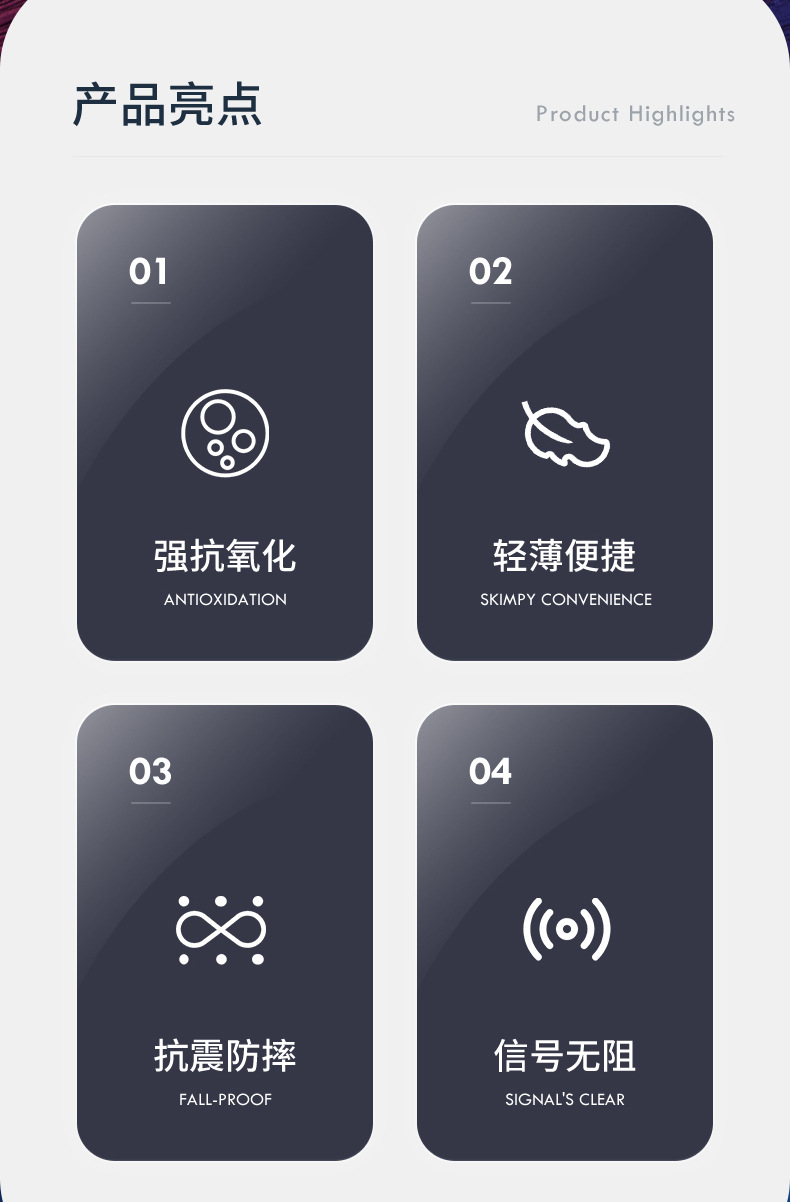 产品亮点

Product Highlights

01

强抗氧化

ANTIOXIDATION

02

轻薄便捷

SKIMPY CONVENIENCE

03

抗震防摔

FALL-PROOF

04

信号无阻

SIGNAL'S CLEAR