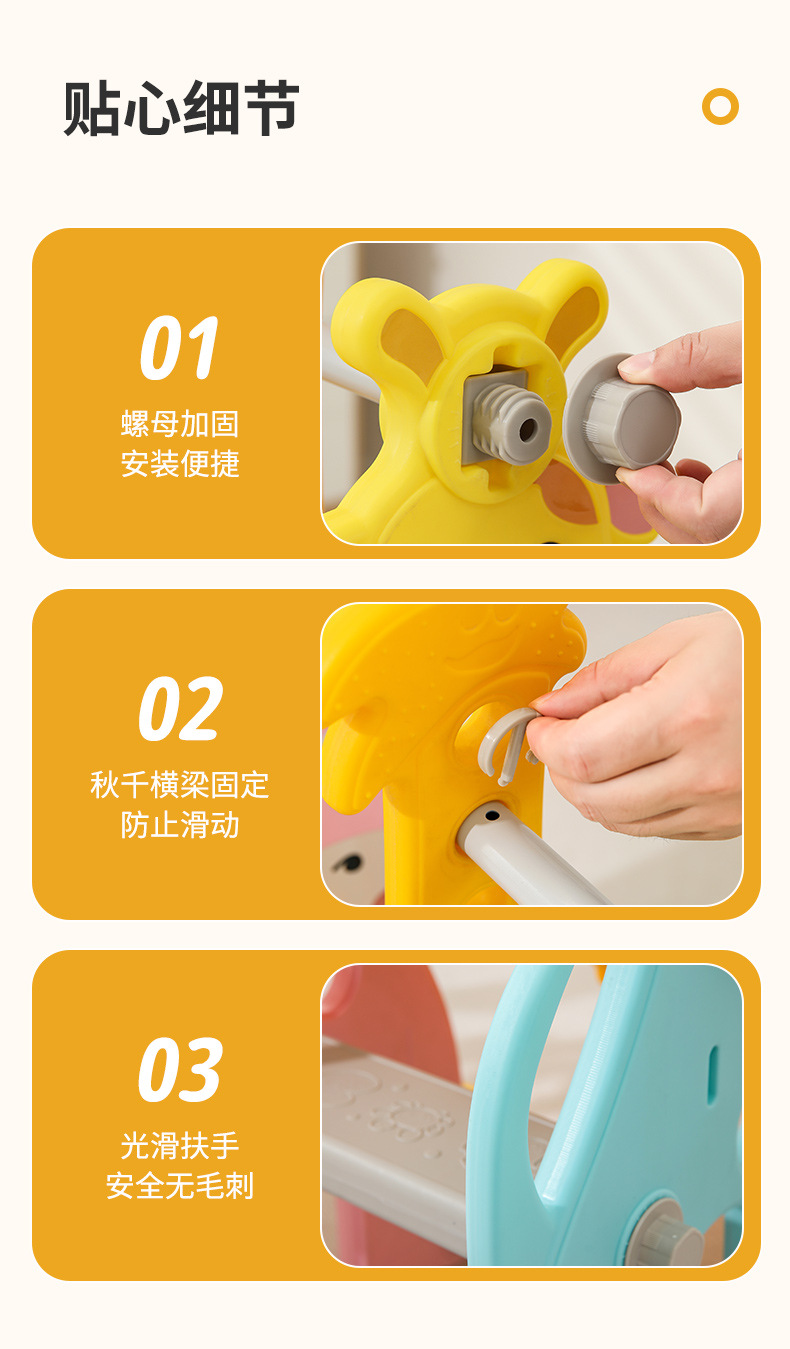 贴心细节

01
螺母加固
安装便捷

02
秋千横梁固定
防止滑动

03
光滑扶手
安全无毛刺