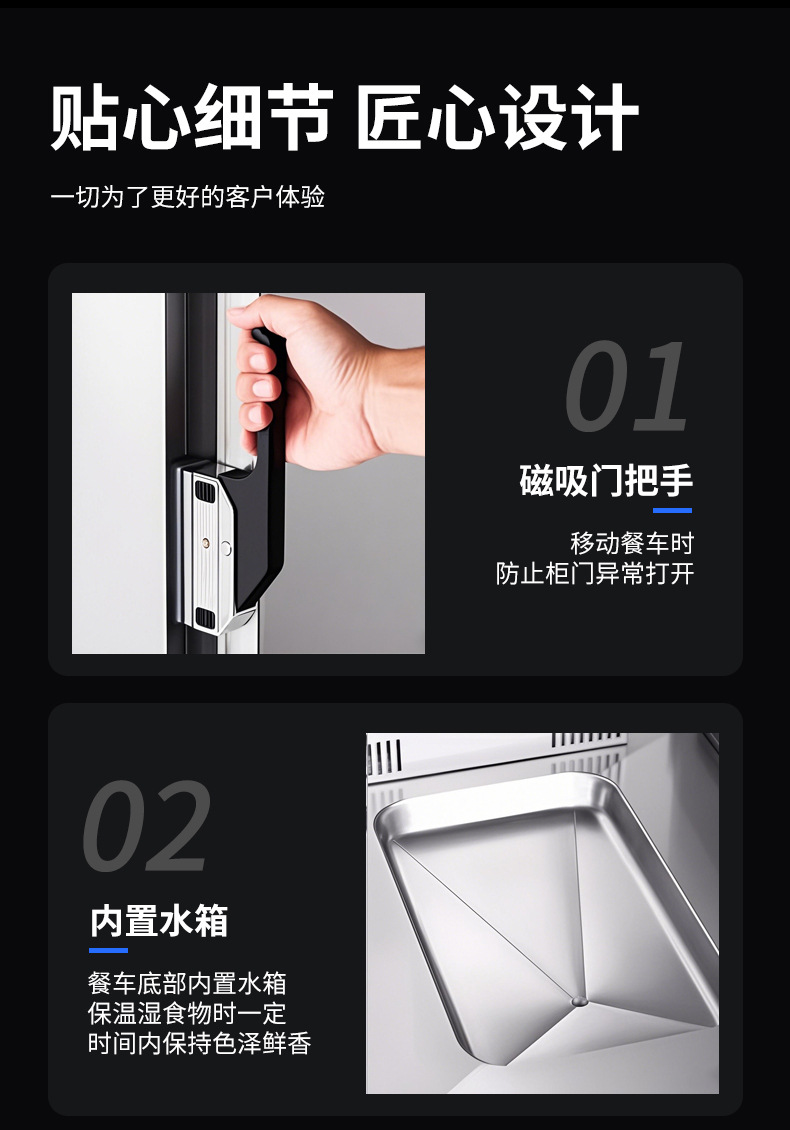 贴心细节 匠心设计

一切为了更好的客户体验

01

磁吸门把手

移动餐车时
防止柜门异常打开

02

内置水箱

餐车底部内置水箱
保温湿食物时一定
时间内保持色泽鲜香