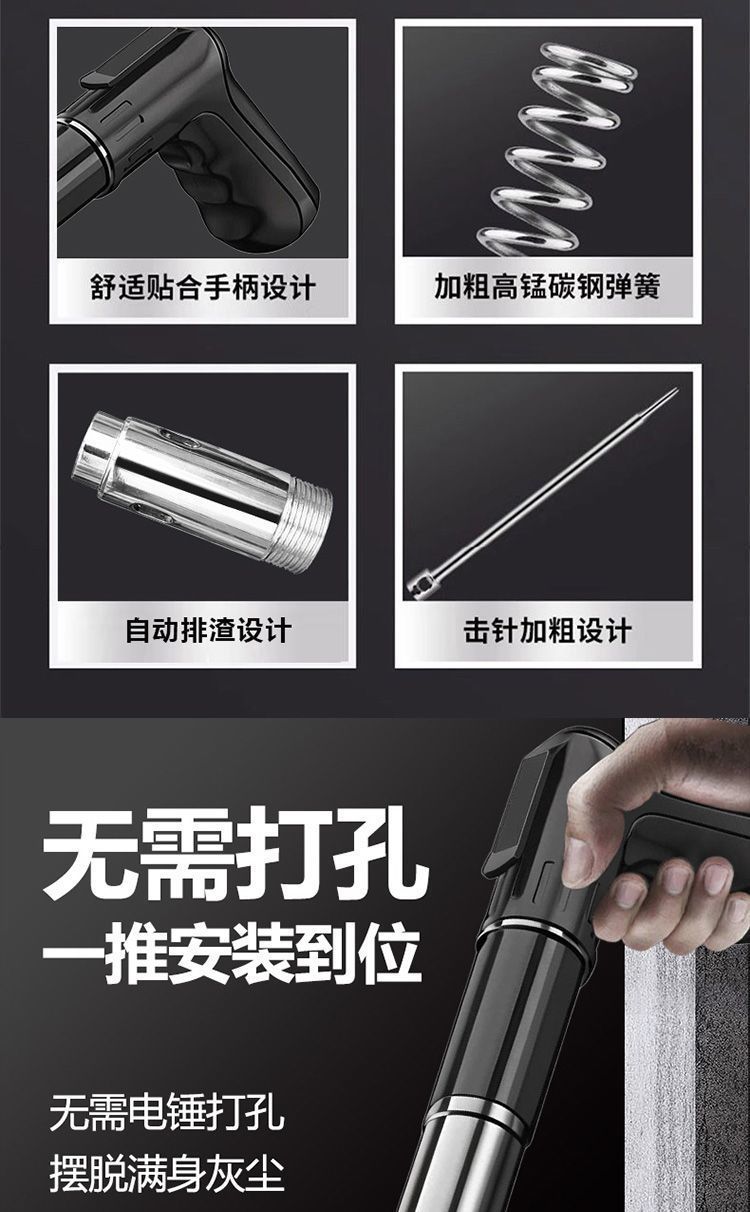 舒适贴合手柄设计

加粗高锰碳钢弹簧

自动排渣设计

击针加粗设计

无需打孔
一推安装到位

无需电锤打孔
摆脱满身灰尘