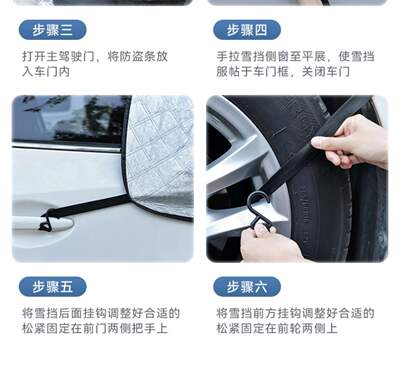 步骤三

打开主驾驶门，将防盗条放入车门内

步骤四

手拉雪挡侧窗至平展，使雪挡服帖于车门框，关闭车门

步骤五

将雪挡后面挂钩调整好合适的松紧固定在前门两侧把手上

步骤六

将雪挡前方挂钩调整好合适的松紧固定在前轮两侧上