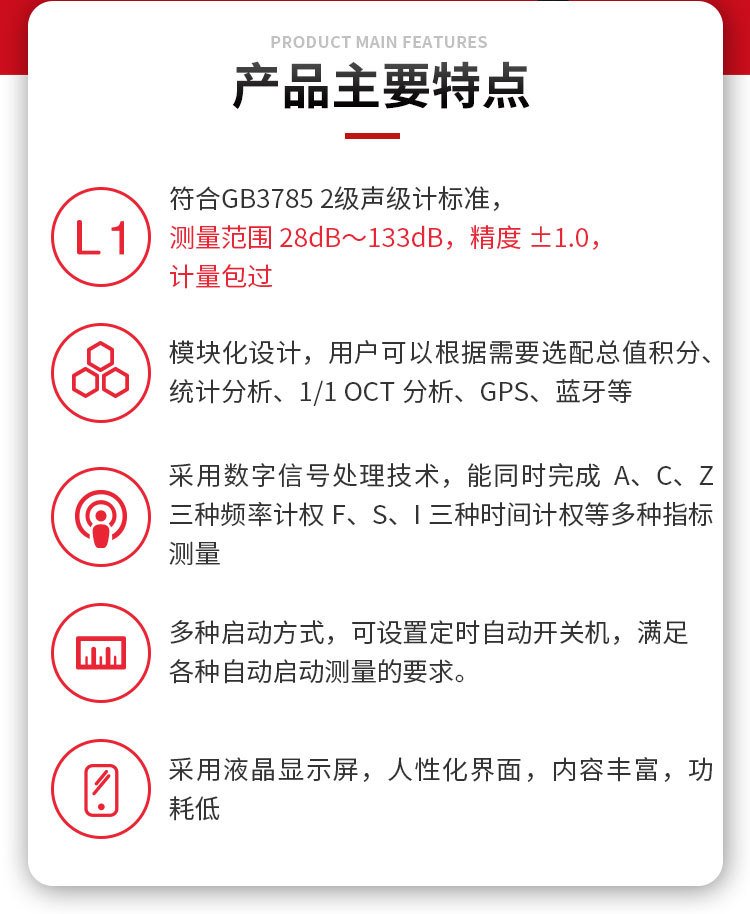 PRODUCT MAIN FEATURES

产品主要特点

L1

符合GB3785 2级声级计标准，测量范围28dB～133dB，精度±1.0，计量包过

模块化设计，用户可以根据需要选配总值积分、统计分析、1/1 OCT分析、GPS、蓝牙等

采用数字信号处理技术，能同时完成A、C、Z三种频率计权F、S、I三种时间计权等多种指标测量

多种启动方式，可设置定时自动开关机，满足各种自动启动测量的要求。

采用液晶显示屏，人性化界面，内容丰富，功耗低