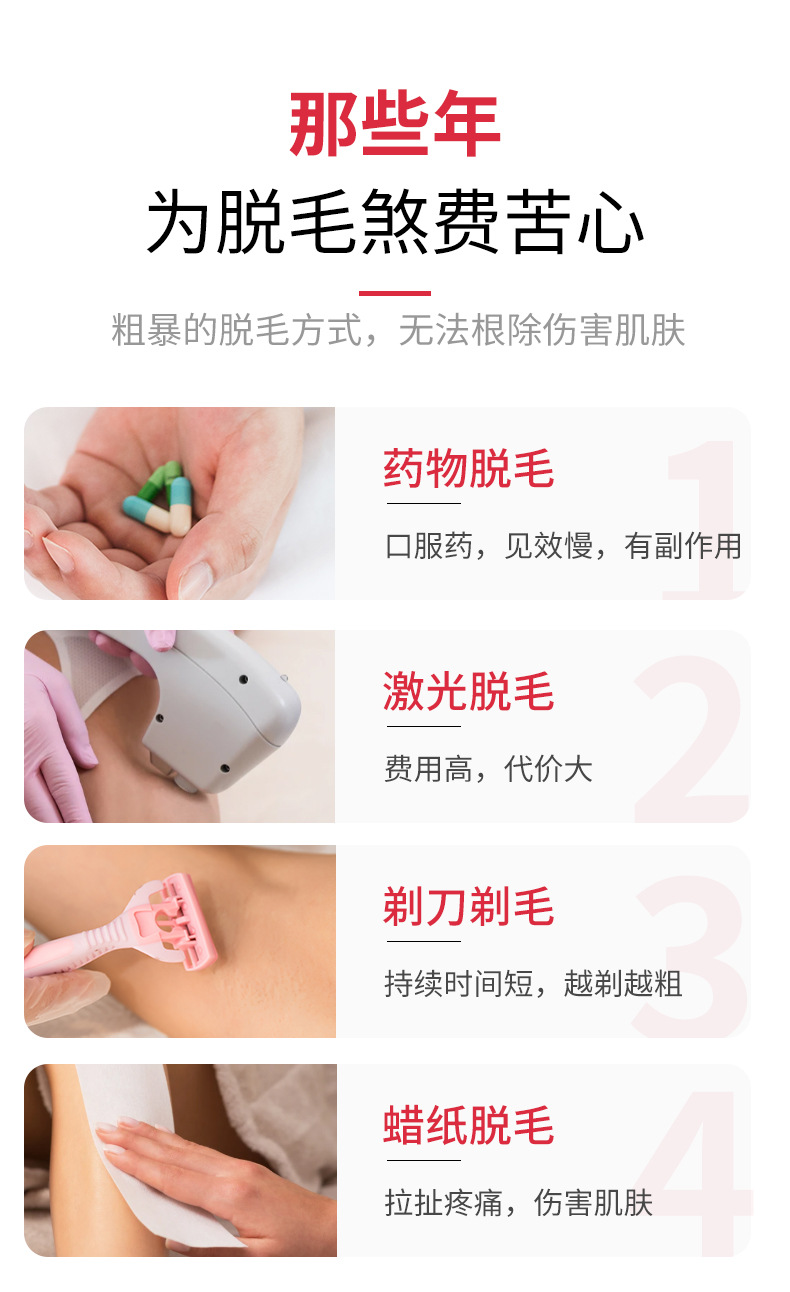 那些年
为脱毛煞费苦心

粗暴的脱毛方式，无法根除伤害肌肤

药物脱毛

口服药，见效慢，有副作用

1

激光脱毛

费用高，代价大

2

剃刀剃毛

持续时间短，越剃越粗

3

蜡纸脱毛

拉扯疼痛，伤害肌肤

4