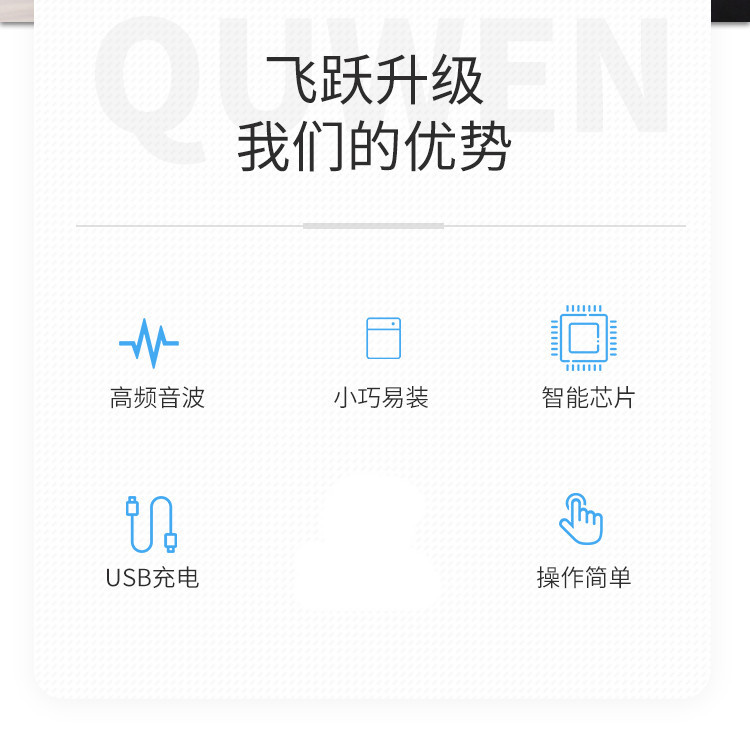 飞跃升级
我们的优势

高频音波

小巧易装

智能芯片

USB充电

操作简单

QUWEN